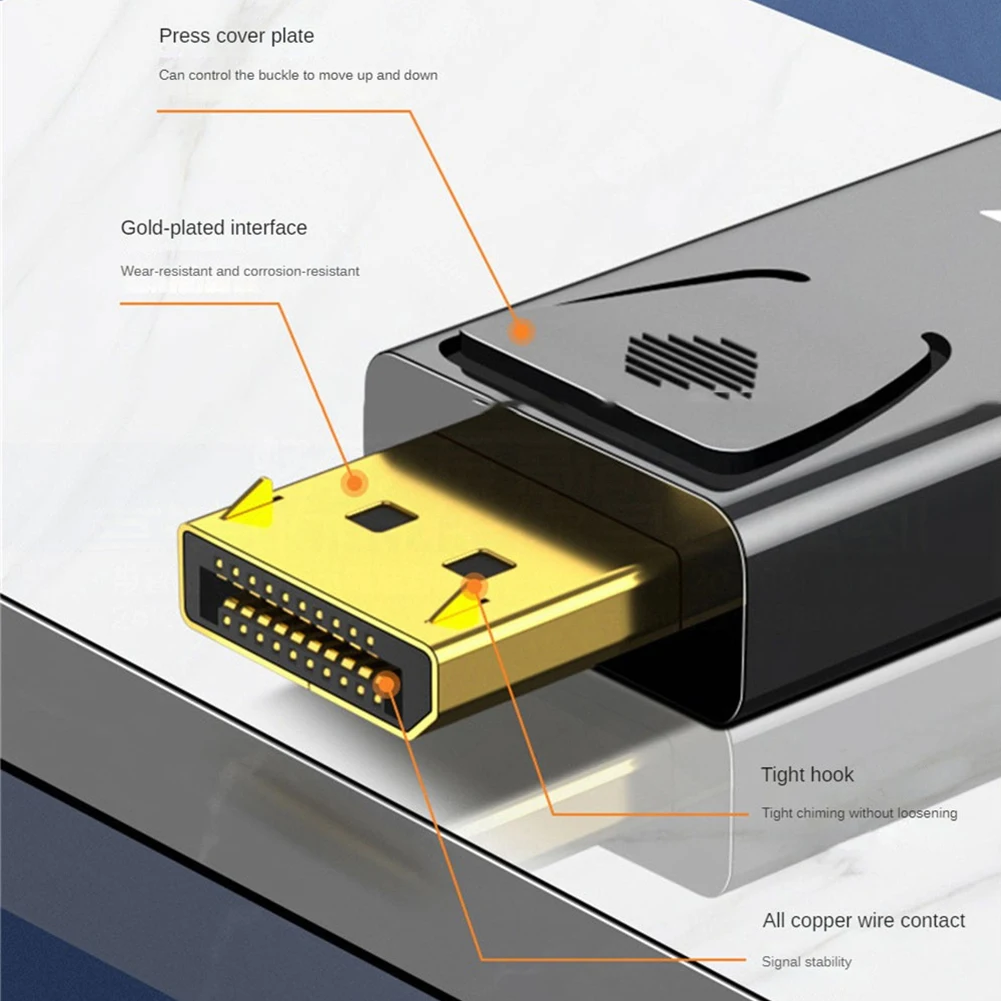 Press cover plate

Can control the buckle to move up and down

Gold-plated interface

Wear-resistant and corrosion-resistant

Tight hook

Tight chiming without loosening

All copper wire contact

Signal stability