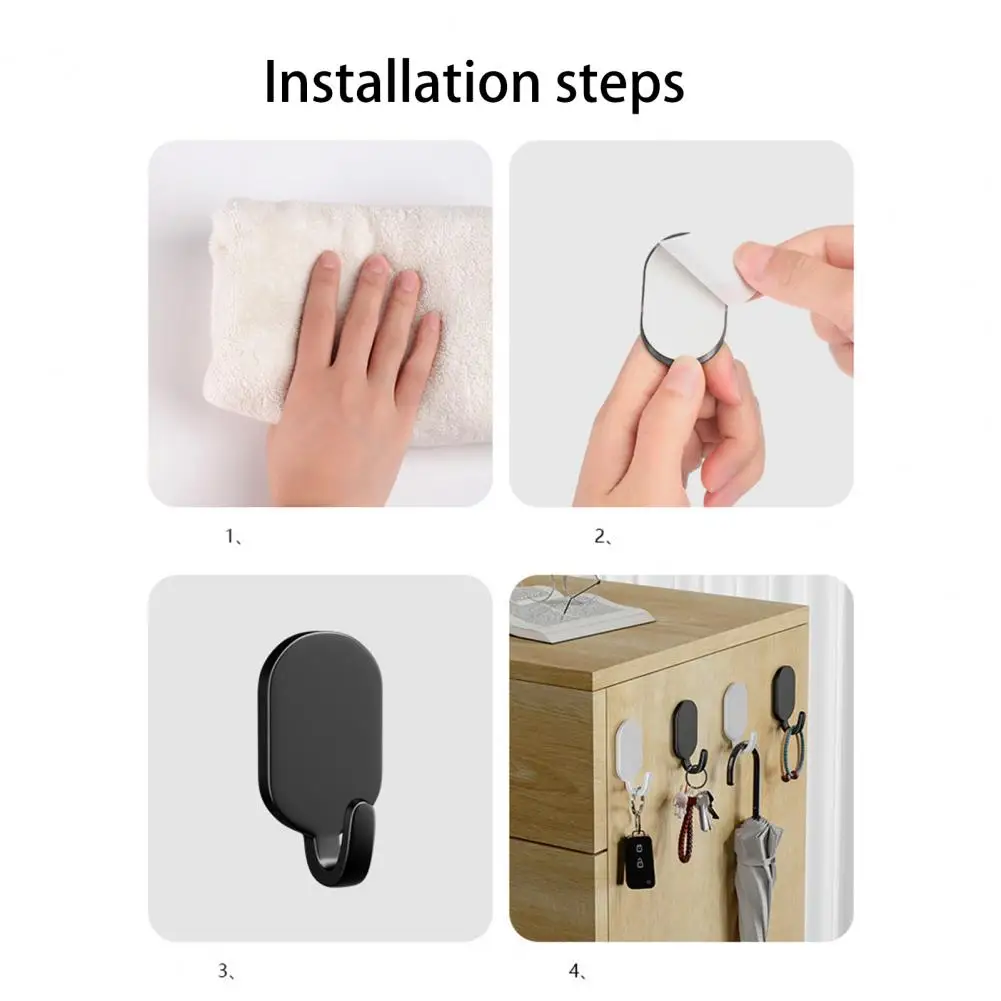 Installation steps

1、

2、

3、

4、