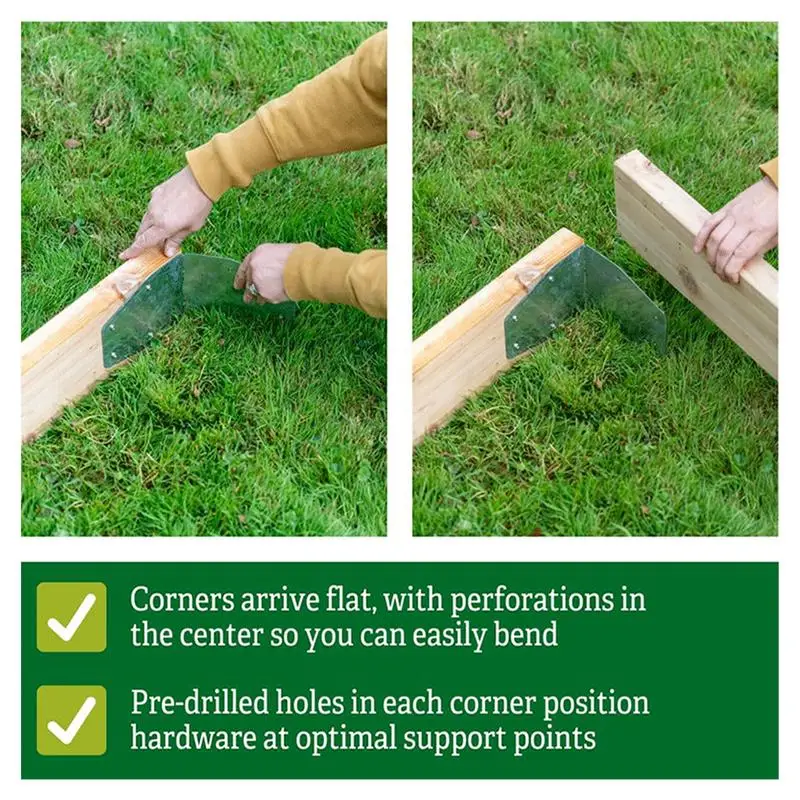 Corners arrive flat, with perforations in the center so you can easily bend

Pre-drilled holes in each corner position hardware at optimal support points