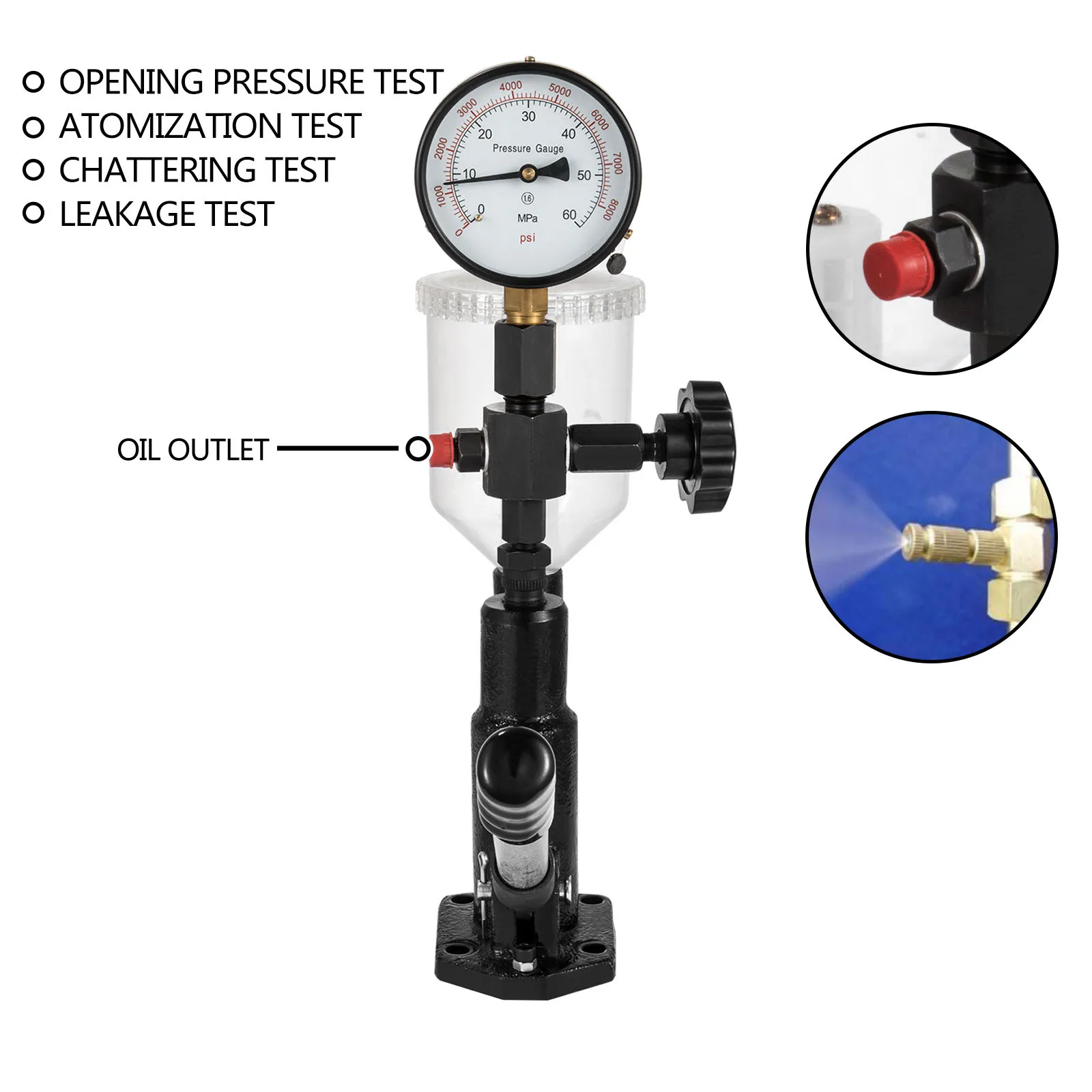 OPENING PRESSURE TEST
ATOMIZATION TEST
CHATTERING TEST
LEAKAGE TEST

0
1000
2000
3000
4000
5000
6000
7000
8000
0
10
20
30
40
50
60
Pressure Gauge
1.6
MPa
psi

OIL OUTLET