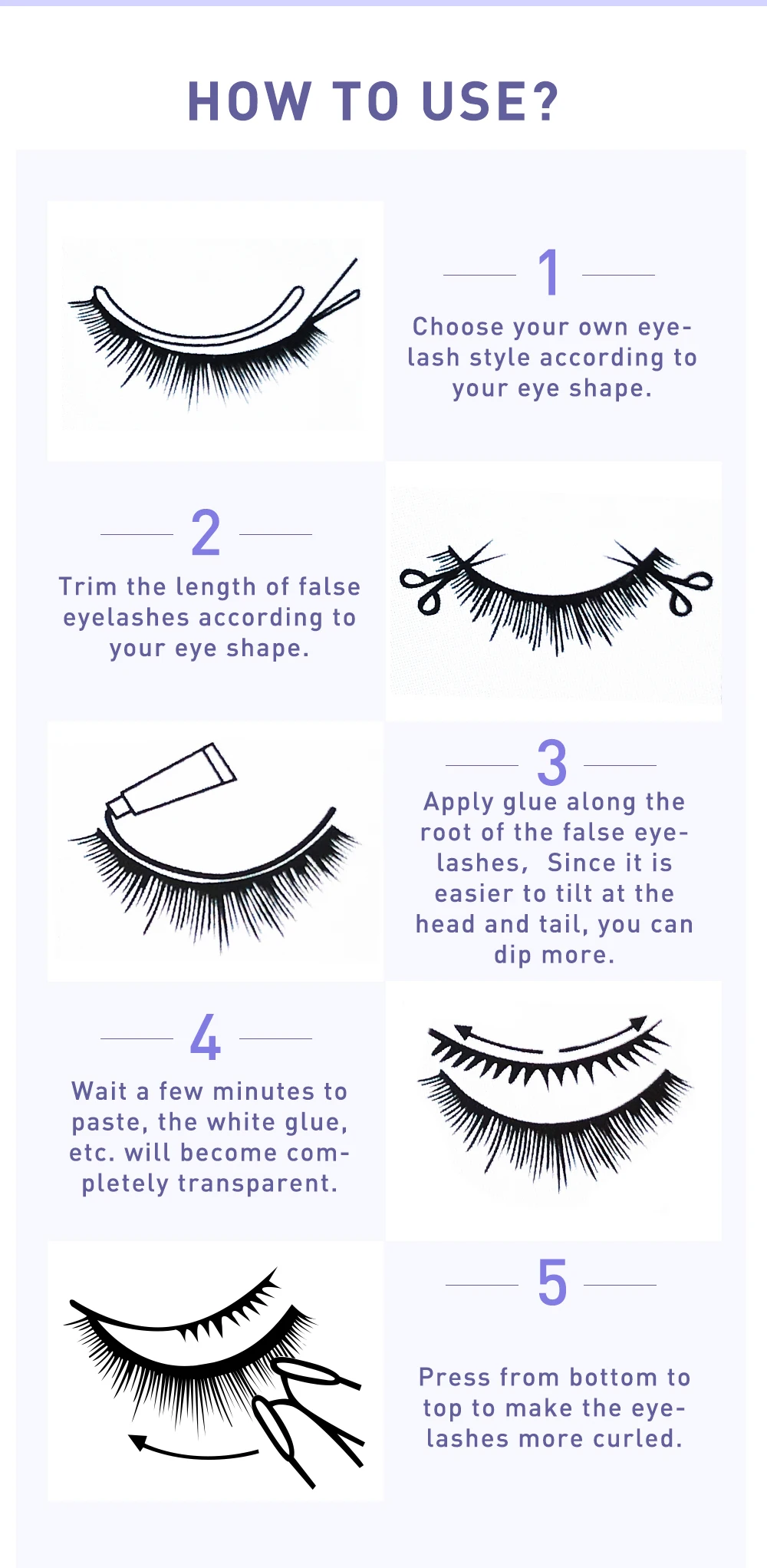 HOW TO USE?

1

Choose your own eyelash style according to your eye shape.

2

Trim the length of false eyelashes according to your eye shape.

3

Apply glue along the root of the false eyelashes, Since it is easier to tilt at the head and tail, you can dip more.

4

Wait a few minutes to paste, the white glue, etc. will become completely transparent.

5

Press from bottom to top to make the eyelashes more curled.