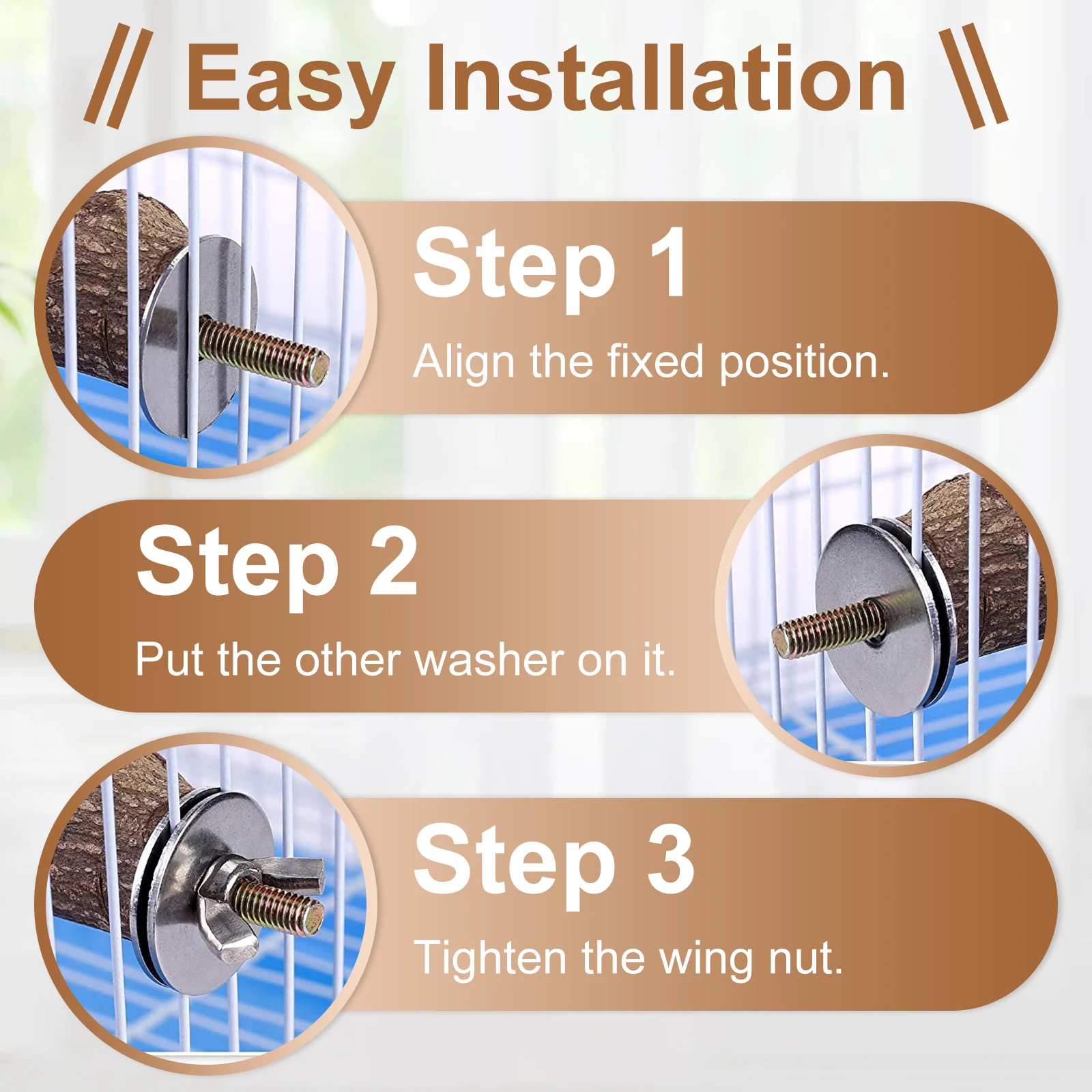 // Easy Installation \\

Step 1

Align the fixed position.

Step 2

Put the other washer on it.

Step 3

Tighten the wing nut.