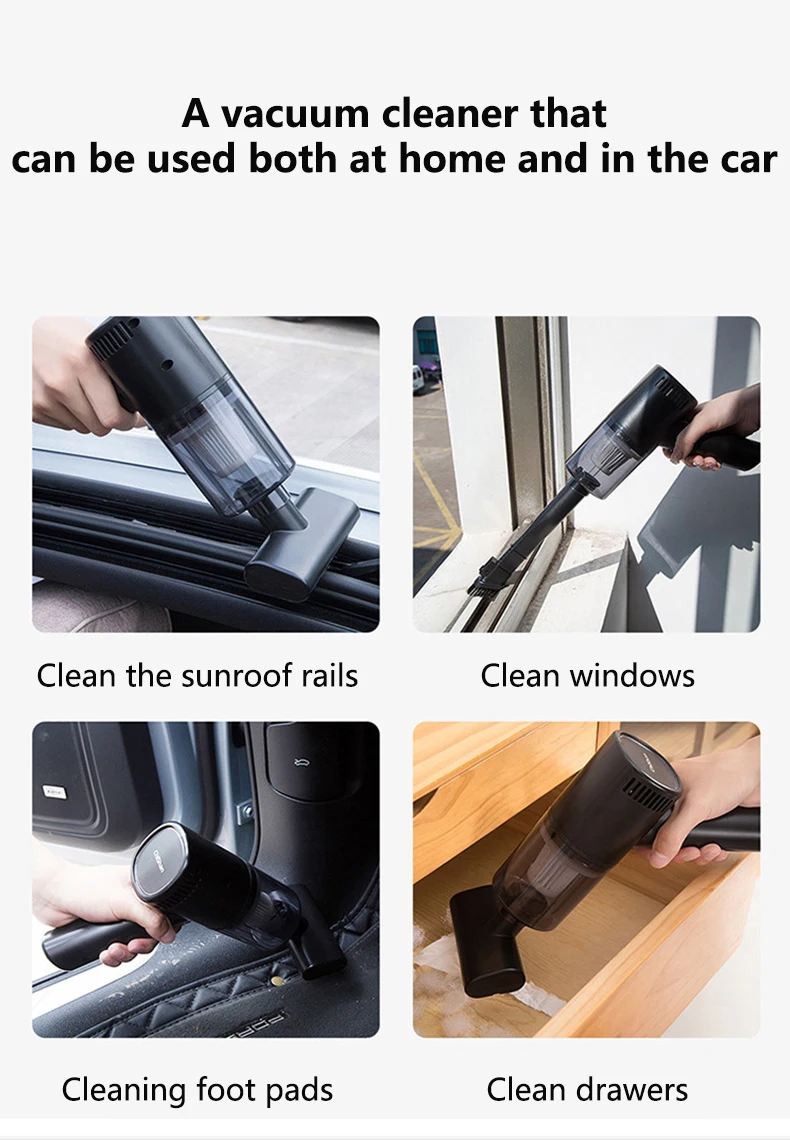 A vacuum cleaner that can be used both at home and in the car

Clean the sunroof rails

Clean windows

Cleaning foot pads

Clean drawers