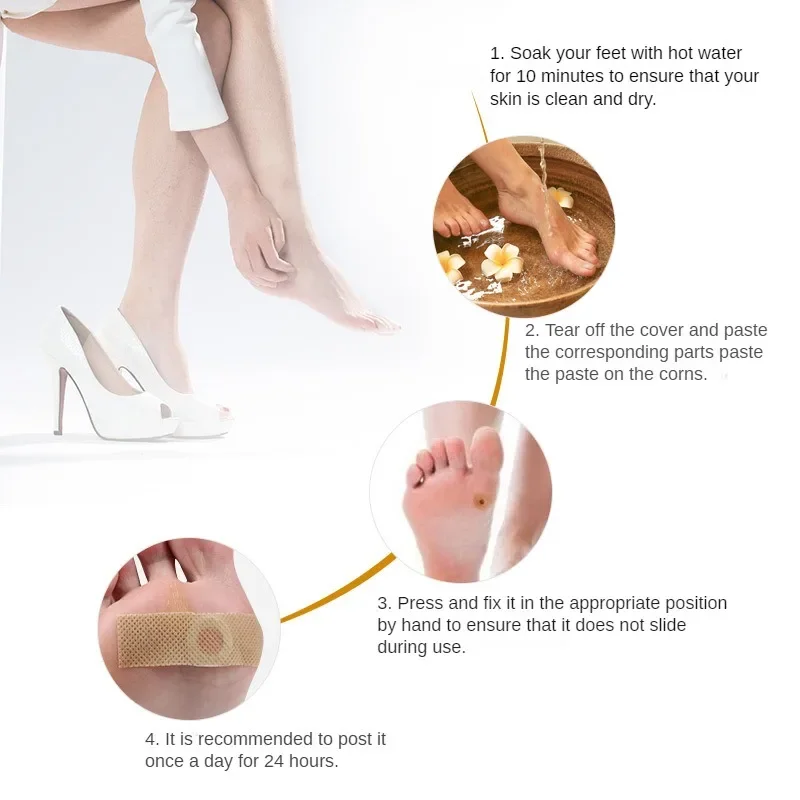 1. Soak your feet with hot water for 10 minutes to ensure that your skin is clean and dry.

2. Tear off the cover and paste the corresponding parts paste the paste on the corns.

3. Press and fix it in the appropriate position by hand to ensure that it does not slide during use.

4. It is recommended to post it once a day for 24 hours.