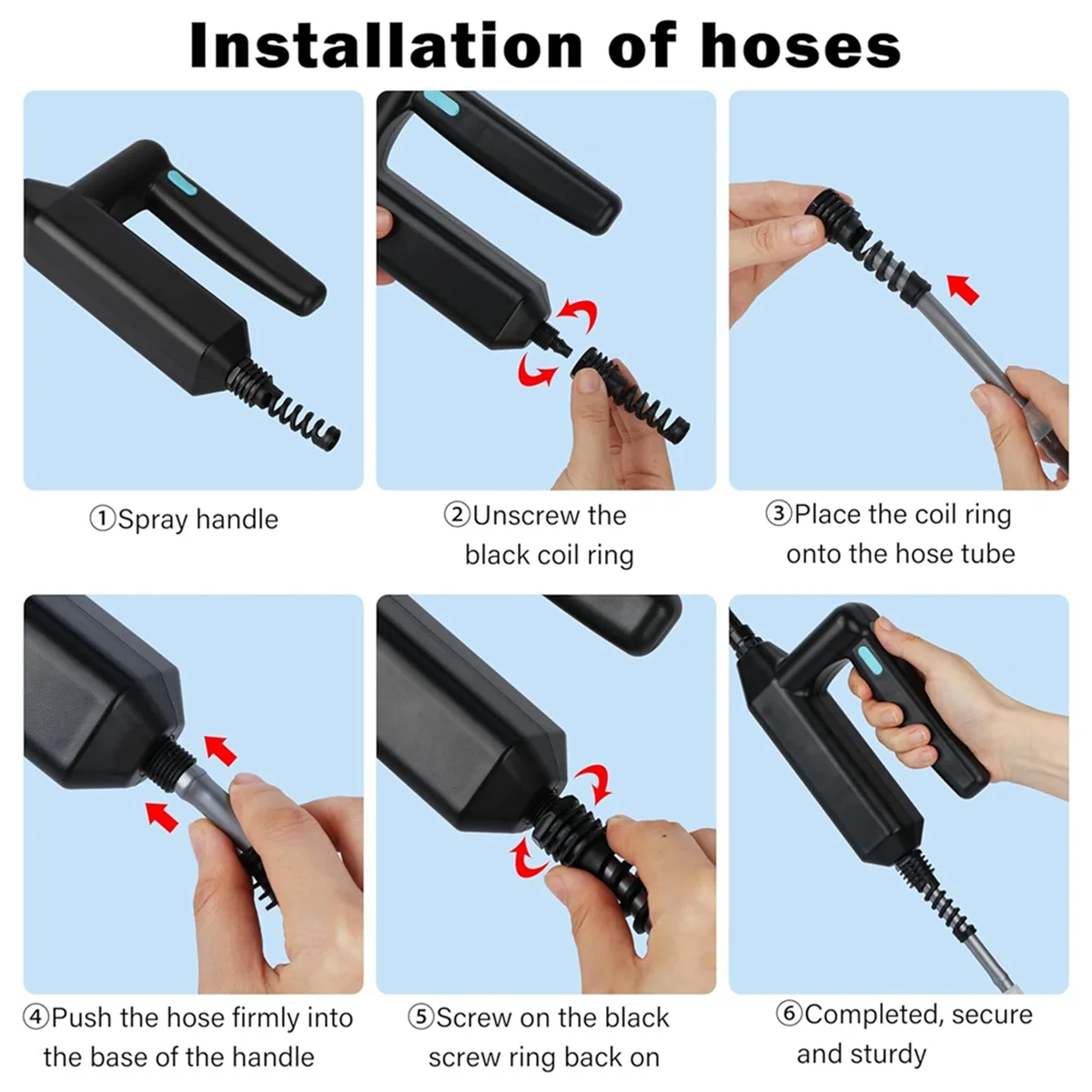 Installation of hoses

①Spray handle

②Unscrew the black coil ring

③Place the coil ring onto the hose tube

④Push the hose firmly into the base of the handle

⑤Screw on the black screw ring back on

⑥Completed, secure and sturdy