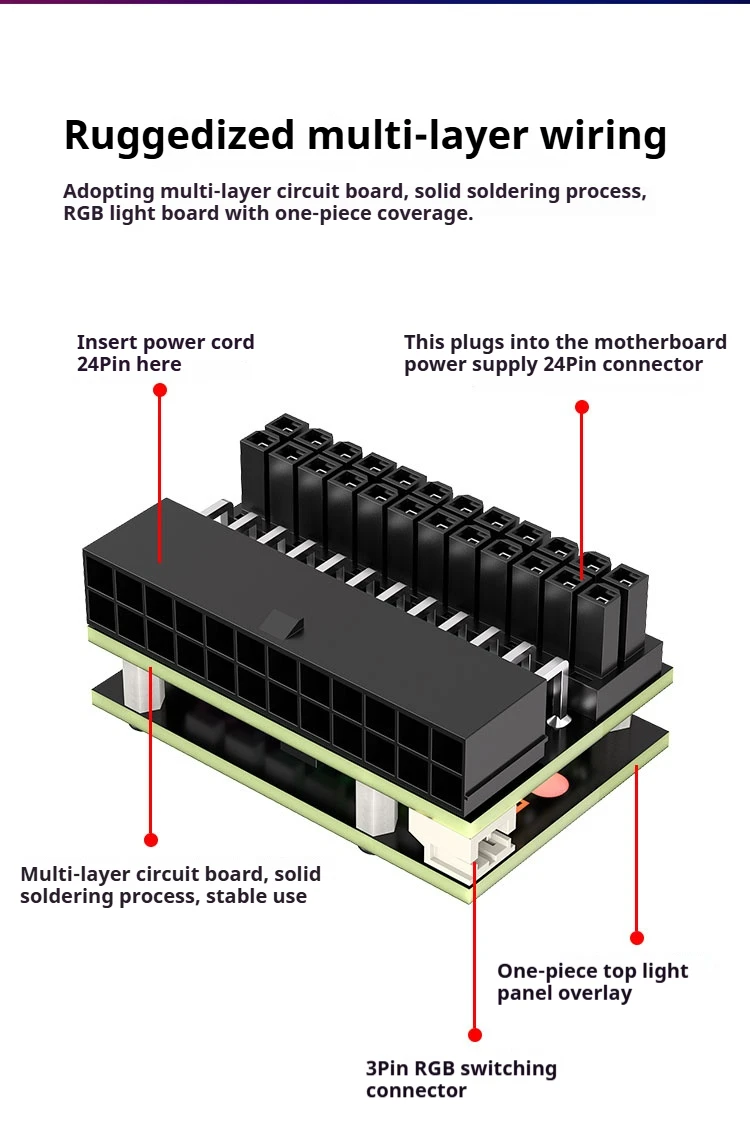 Ruggedized multi-layer wiring

Adopting multi-layer circuit board, solid soldering process, RGB light board with one-piece coverage.

Insert power cord 24Pin here

This plugs into the motherboard power supply 24Pin connector

Multi-layer circuit board, solid soldering process, stable use

One-piece top light panel overlay

3Pin RGB switching connector