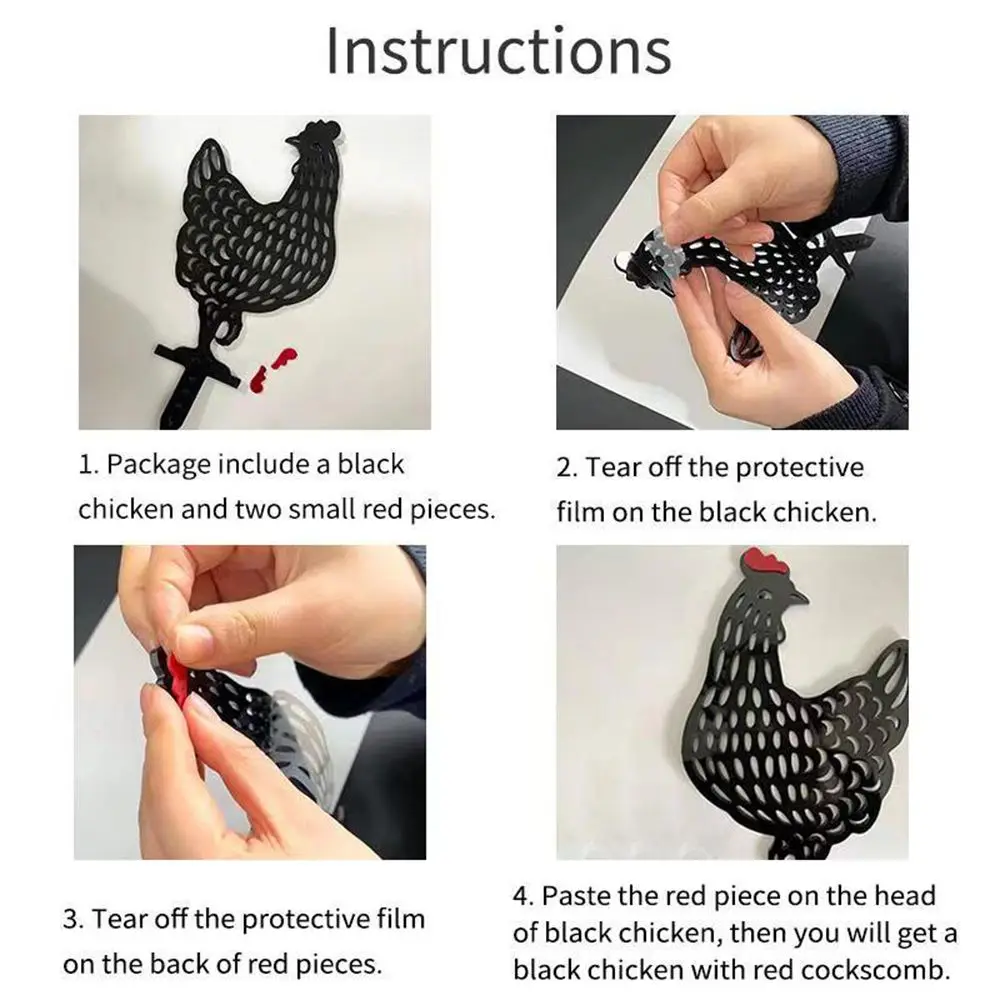 Instructions

1. Package include a black chicken and two small red pieces.

2. Tear off the protective film on the black chicken.

3. Tear off the protective film on the back of red pieces.

4. Paste the red piece on the head of black chicken, then you will get a black chicken with red cockscomb.