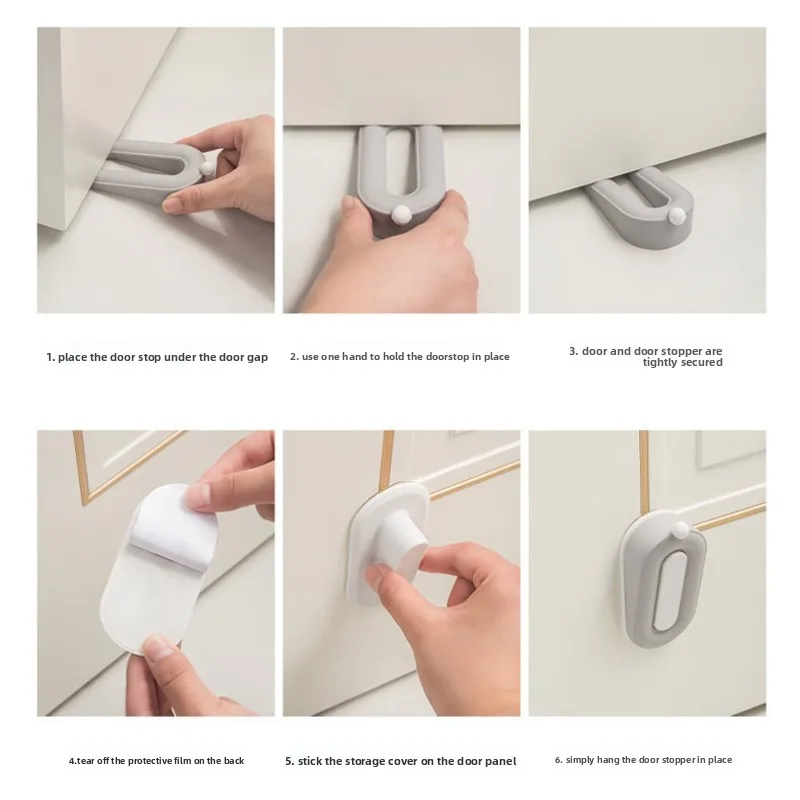 1. place the door stop under the door gap

2. use one hand to hold the doorstop in place

3. door and door stopper are tightly secured

4.tear off the protective film on the back

5. stick the storage cover on the door panel

6. simply hang the door stopper in place