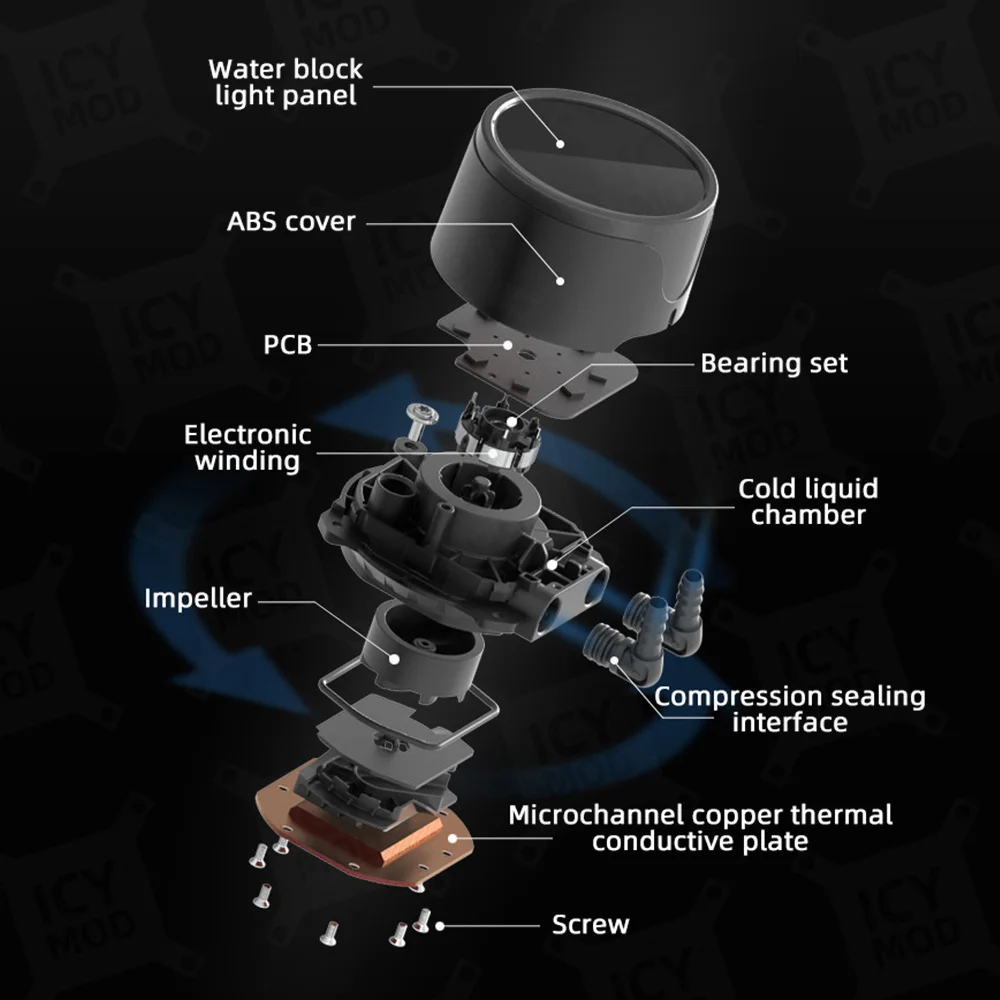 Water block light panel

ABS cover

PCB

Bearing set

Electronic winding

Cold liquid chamber

Impeller

Compression sealing interface

Microchannel copper thermal conductive plate

Screw

ICY MOD