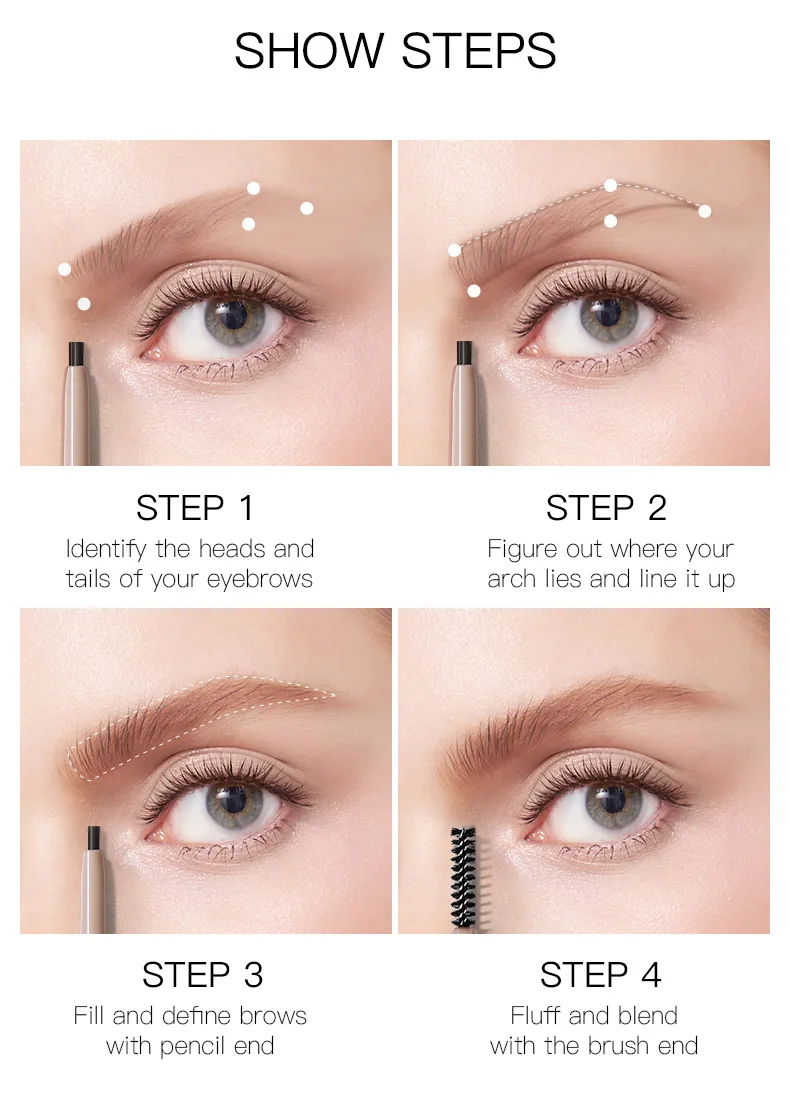 SHOW STEPS

STEP 1
Identify the heads and tails of your eyebrows

STEP 2
Figure out where your arch lies and line it up

STEP 3
Fill and define brows with pencil end

STEP 4
Fluff and blend with the brush end