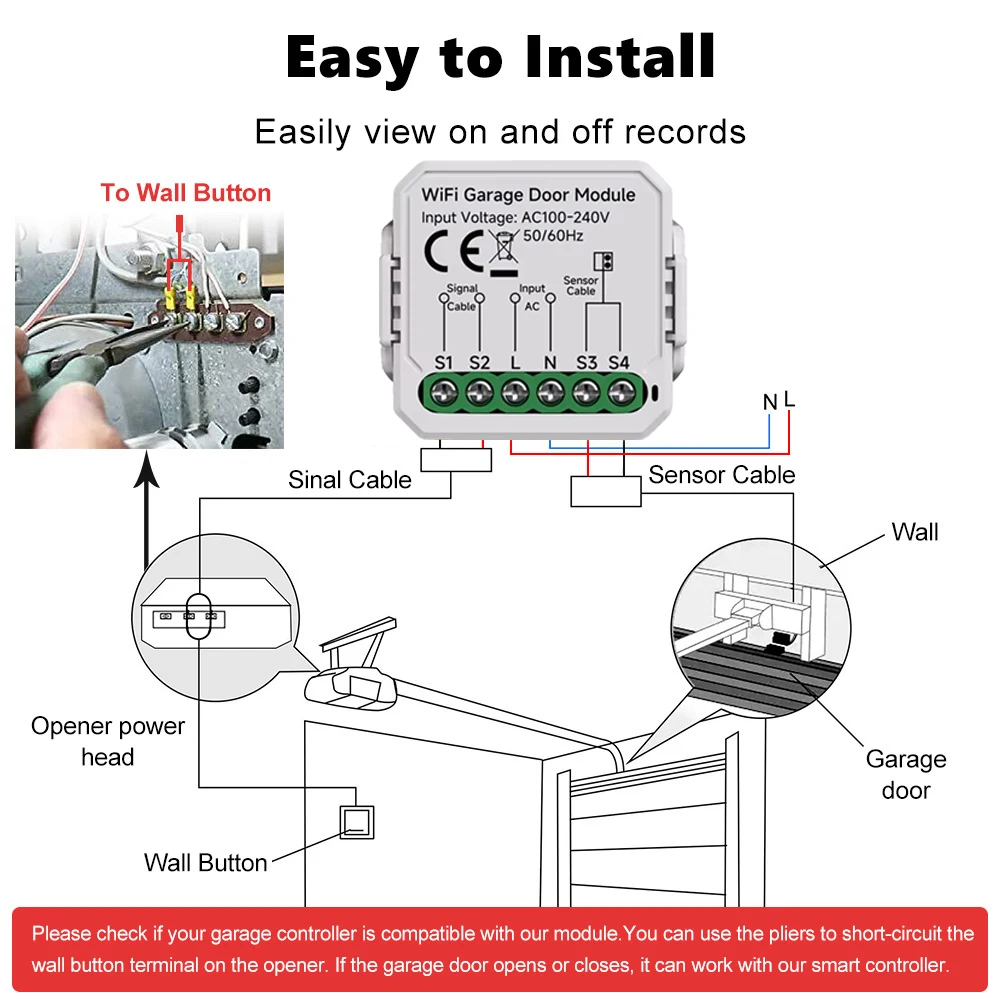 Easy to Install

Easily view on and off records

To Wall Button

WiFi Garage Door Module
Input Voltage: AC100-240V
50/60Hz
CE

Signal Cable
Input AC
Sensor Cable

S1 S2 L N S3 S4

N L

Sinal Cable

Sensor Cable

Wall

Opener power head

Garage door

Wall Button

Please check if your garage controller is compatible with our module.You can use the pliers to short-circuit the wall button terminal on the opener. If the garage door opens or closes, it can work with our smart controller.