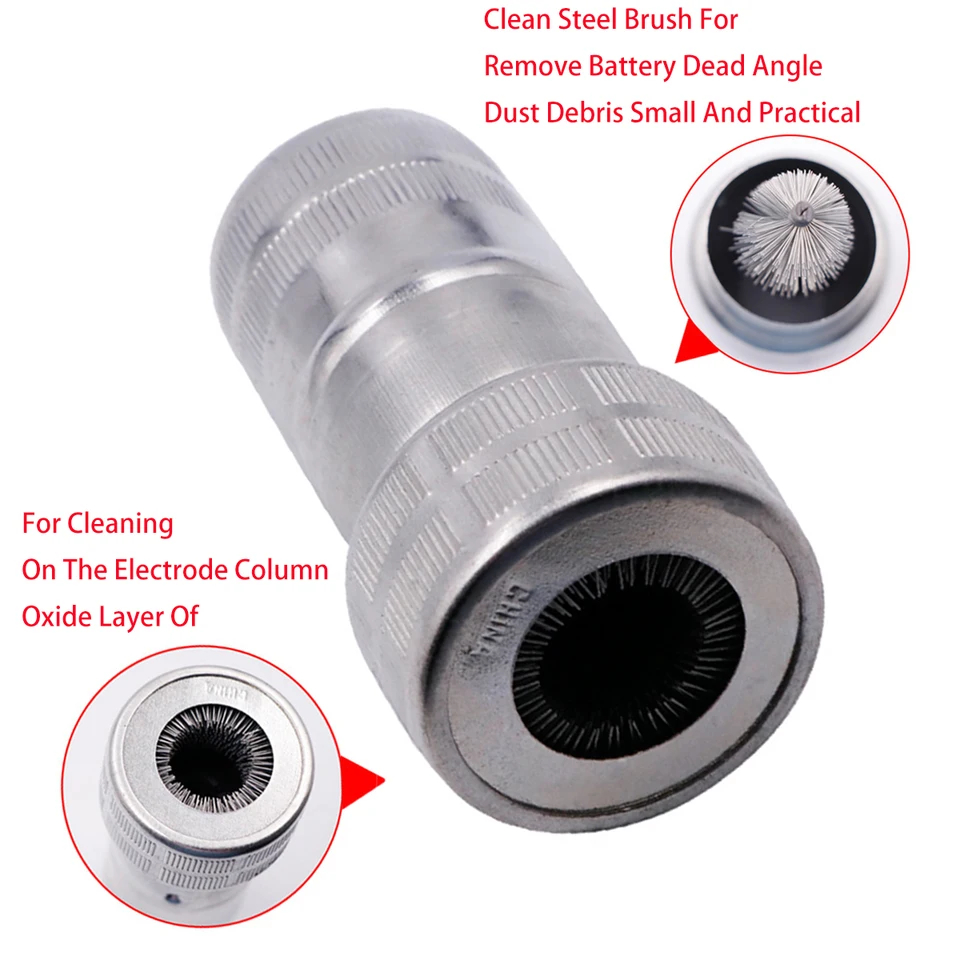 Clean Steel Brush For
Remove Battery Dead Angle
Dust Debris Small And Practical

For Cleaning
On The Electrode Column
Oxide Layer Of

CHINA

CHINA