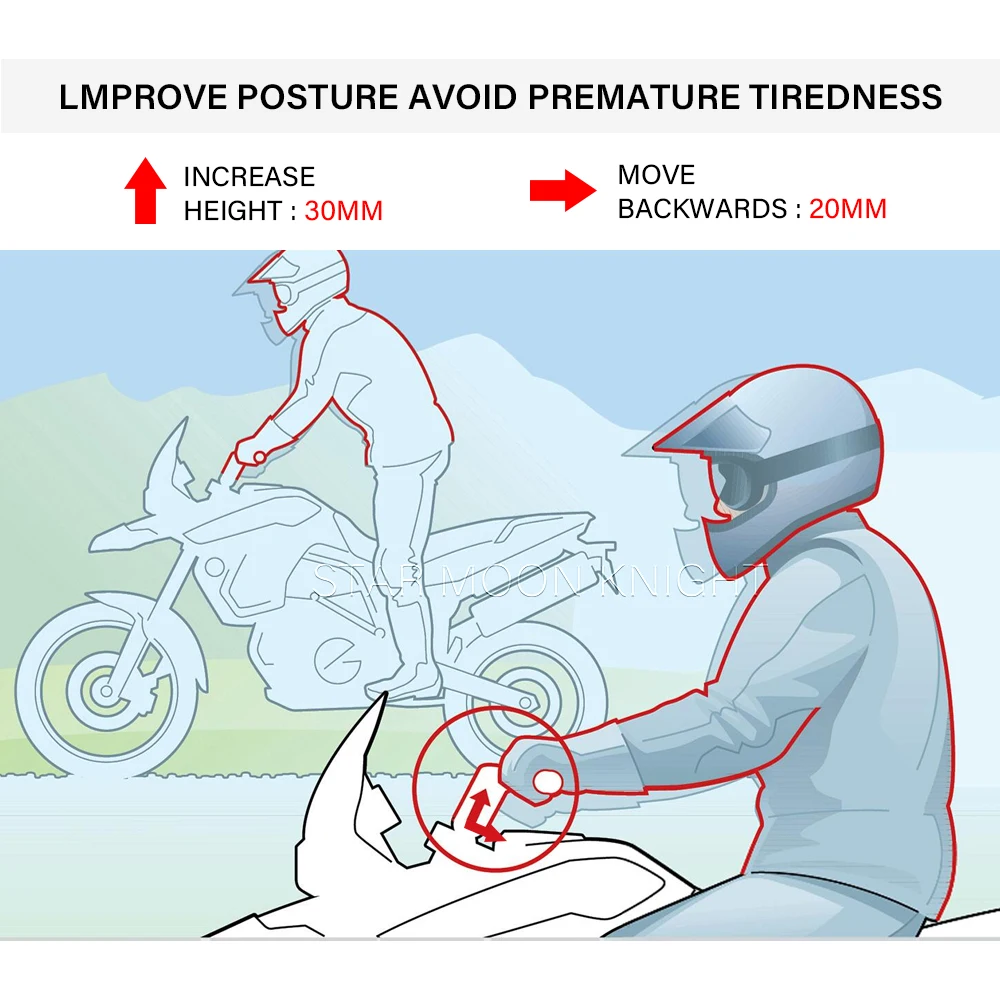 LMPROVE POSTURE AVOID PREMATURE TIREDNESS

INCREASE HEIGHT : 30MM

MOVE BACKWARDS : 20MM

STAR MOON KNIGHT