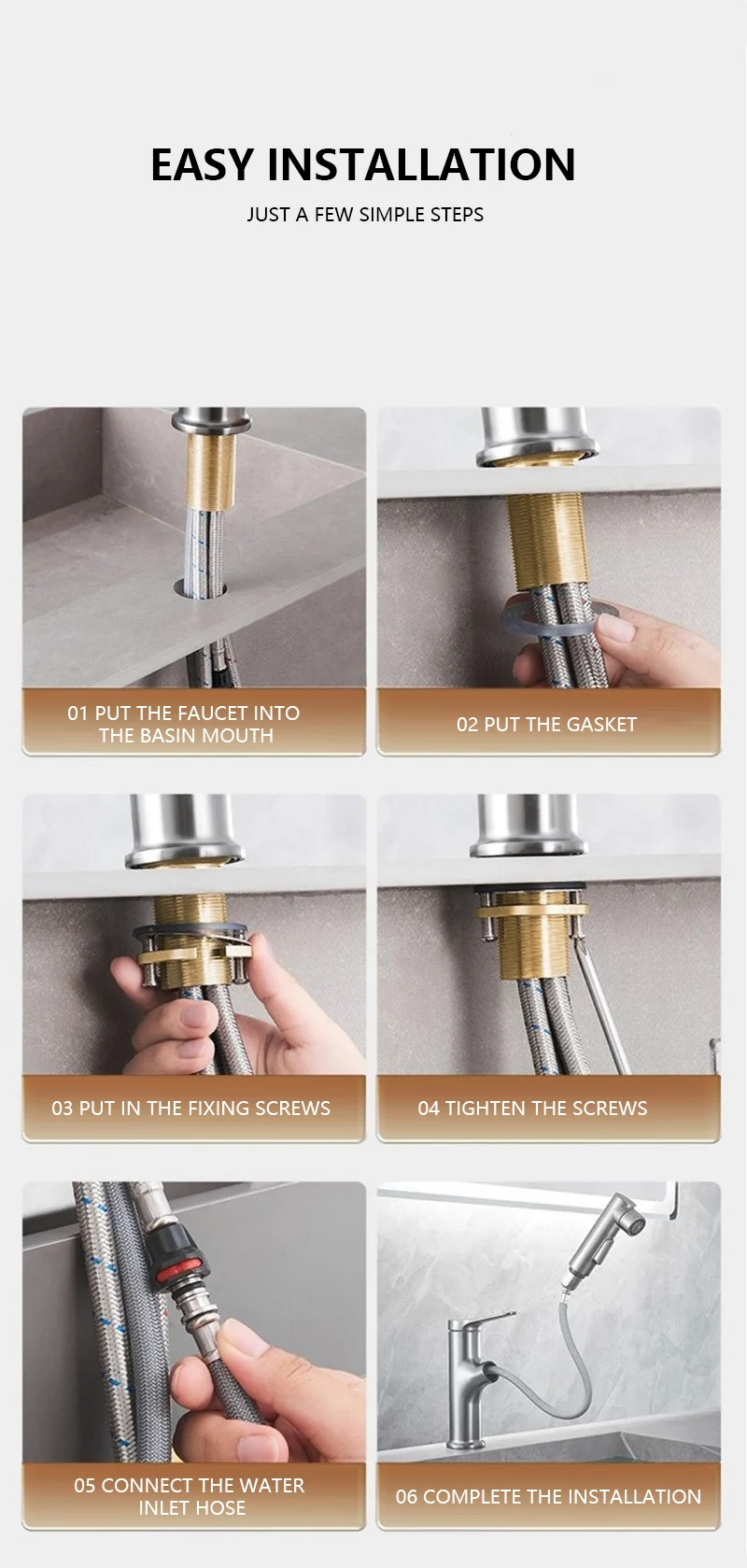 EASY INSTALLATION

JUST A FEW SIMPLE STEPS

01 PUT THE FAUCET INTO THE BASIN MOUTH

02 PUT THE GASKET

03 PUT IN THE FIXING SCREWS

04 TIGHTEN THE SCREWS

05 CONNECT THE WATER INLET HOSE

06 COMPLETE THE INSTALLATION