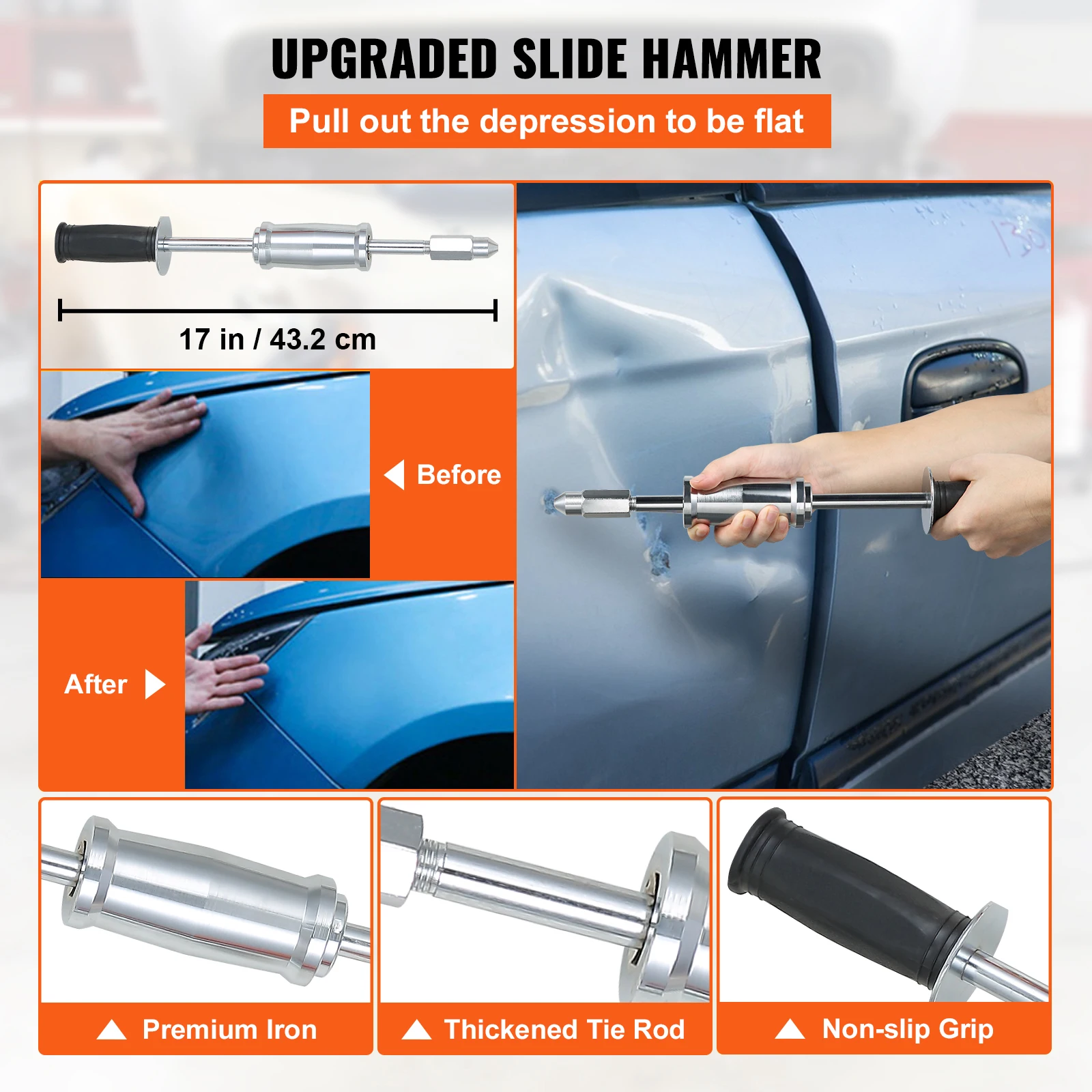 UPGRADED SLIDE HAMMER

Pull out the depression to be flat

17 in / 43.2 cm

Before

After

Premium Iron

Thickened Tie Rod

Non-slip Grip