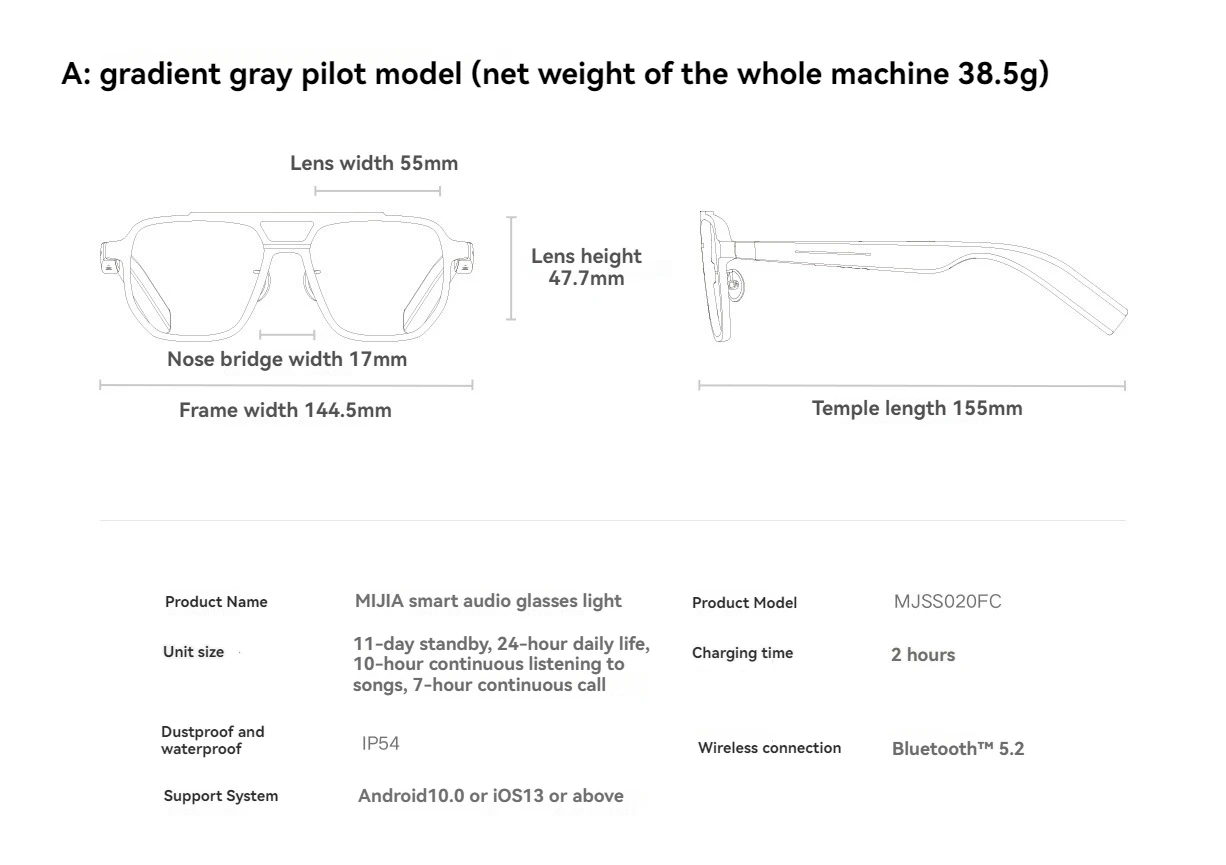 A: gradient gray pilot model (net weight of the whole machine 38.5g)

Lens width 55mm

Lens height 47.7mm

Nose bridge width 17mm

Frame width 144.5mm

Temple length 155mm

| Product Name | MIJIA smart audio glasses light | Product Model | MJSS020FC |
|---|---|---|---|
| Unit size | 11-day standby, 24-hour daily life, 10-hour continuous listening to songs, 7-hour continuous call | Charging time | 2 hours |
| Dustproof and waterproof | IP54 | Wireless connection | Bluetooth™ 5.2 |
| Support System | Android10.0 or iOS13 or above | | |