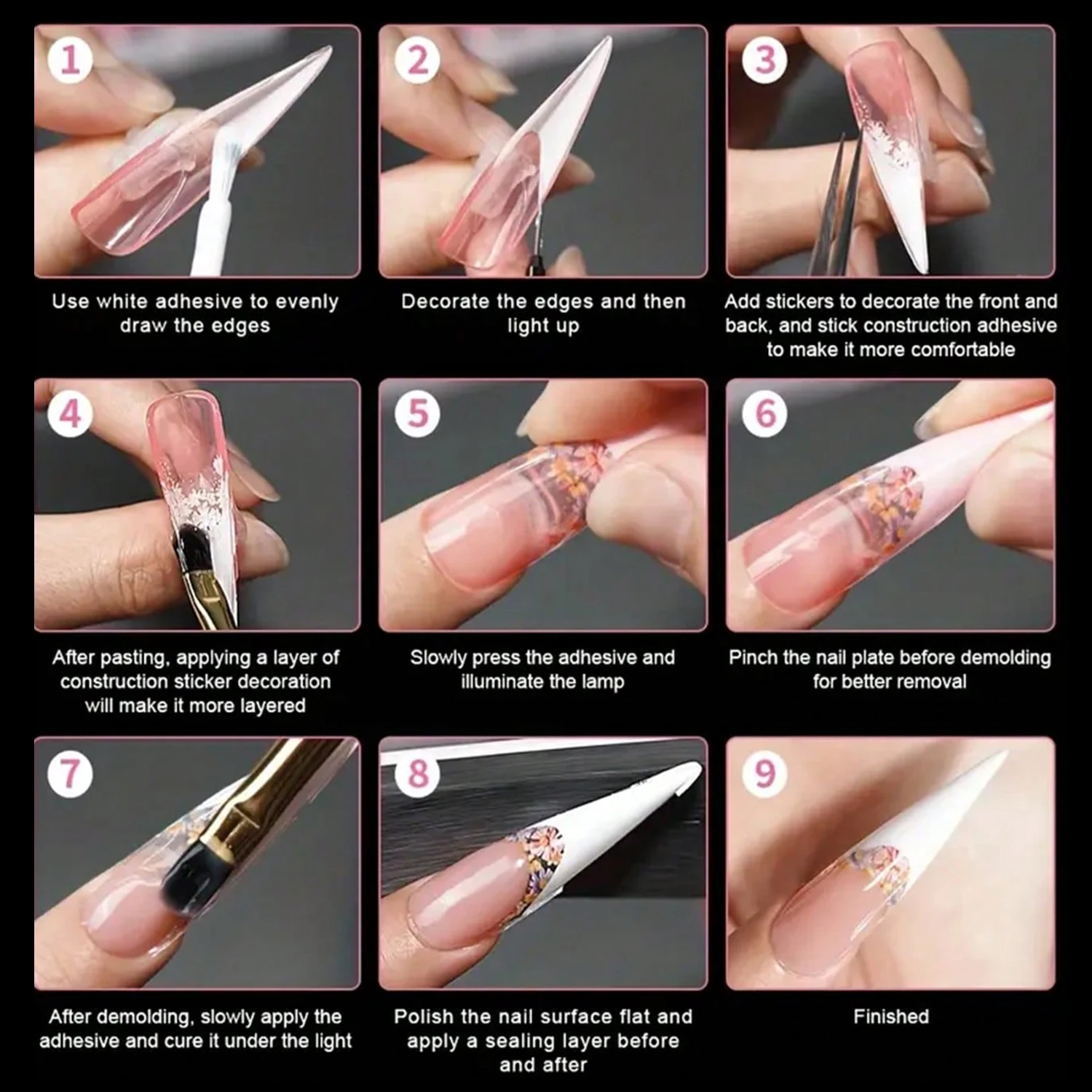 1

Use white adhesive to evenly draw the edges

2

Decorate the edges and then light up

3

Add stickers to decorate the front and back, and stick construction adhesive to make it more comfortable

4

After pasting, applying a layer of construction sticker decoration will make it more layered

5

Slowly press the adhesive and illuminate the lamp

6

Pinch the nail plate before demolding for better removal

7

After demolding, slowly apply the adhesive and cure it under the light

8

Polish the nail surface flat and apply a sealing layer before and after

9

Finished