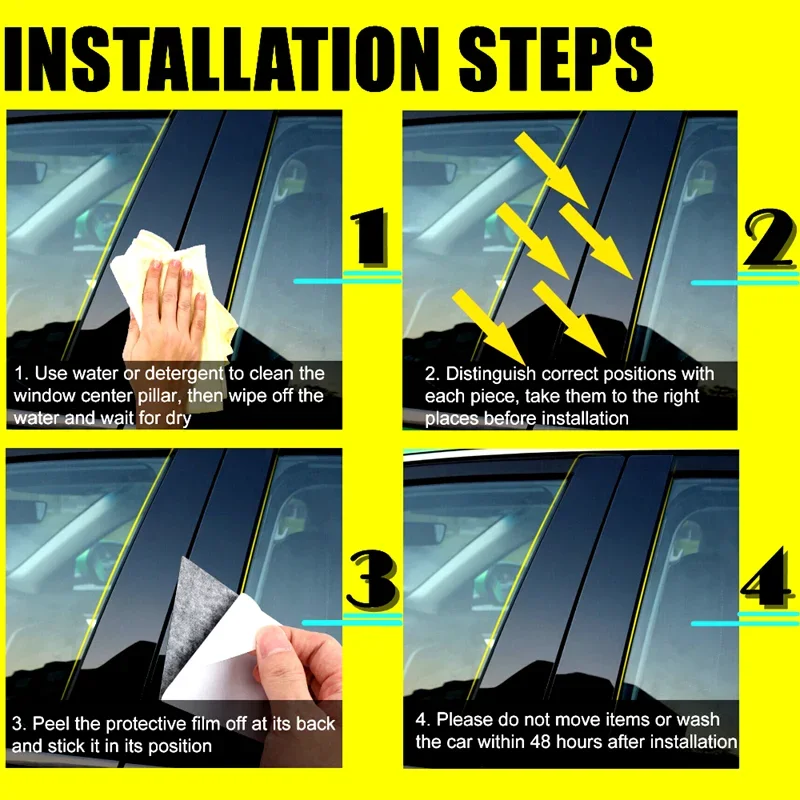 INSTALLATION STEPS

1

1. Use water or detergent to clean the window center pillar, then wipe off the water and wait for dry

2

2. Distinguish correct positions with each piece, take them to the right places before installation

3

3. Peel the protective film off at its back and stick it in its position

4

4. Please do not move items or wash the car within 48 hours after installation