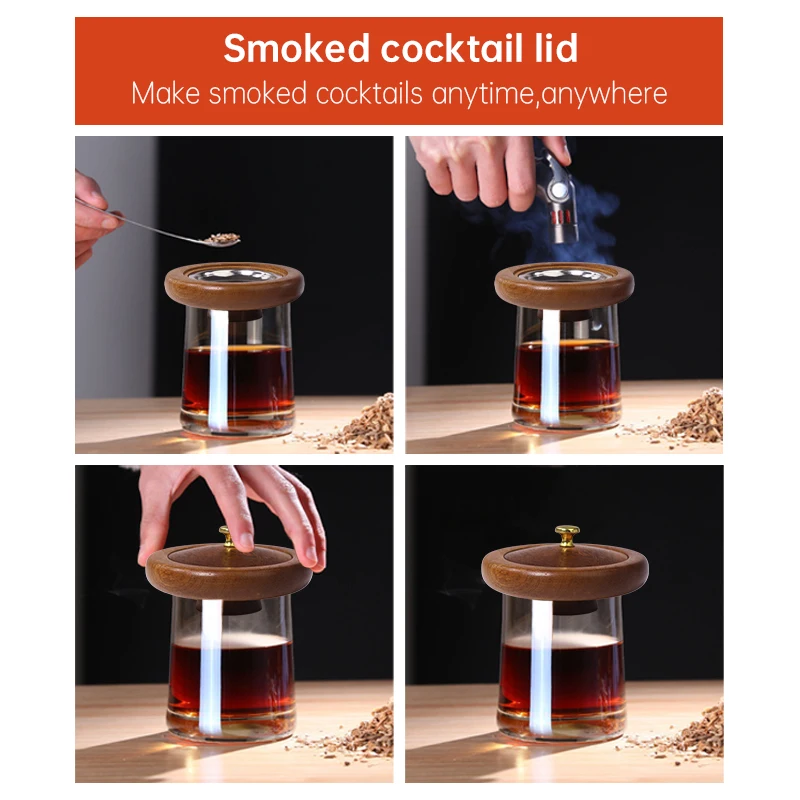 Smoked cocktail lid

Make smoked cocktails anytime,anywhere