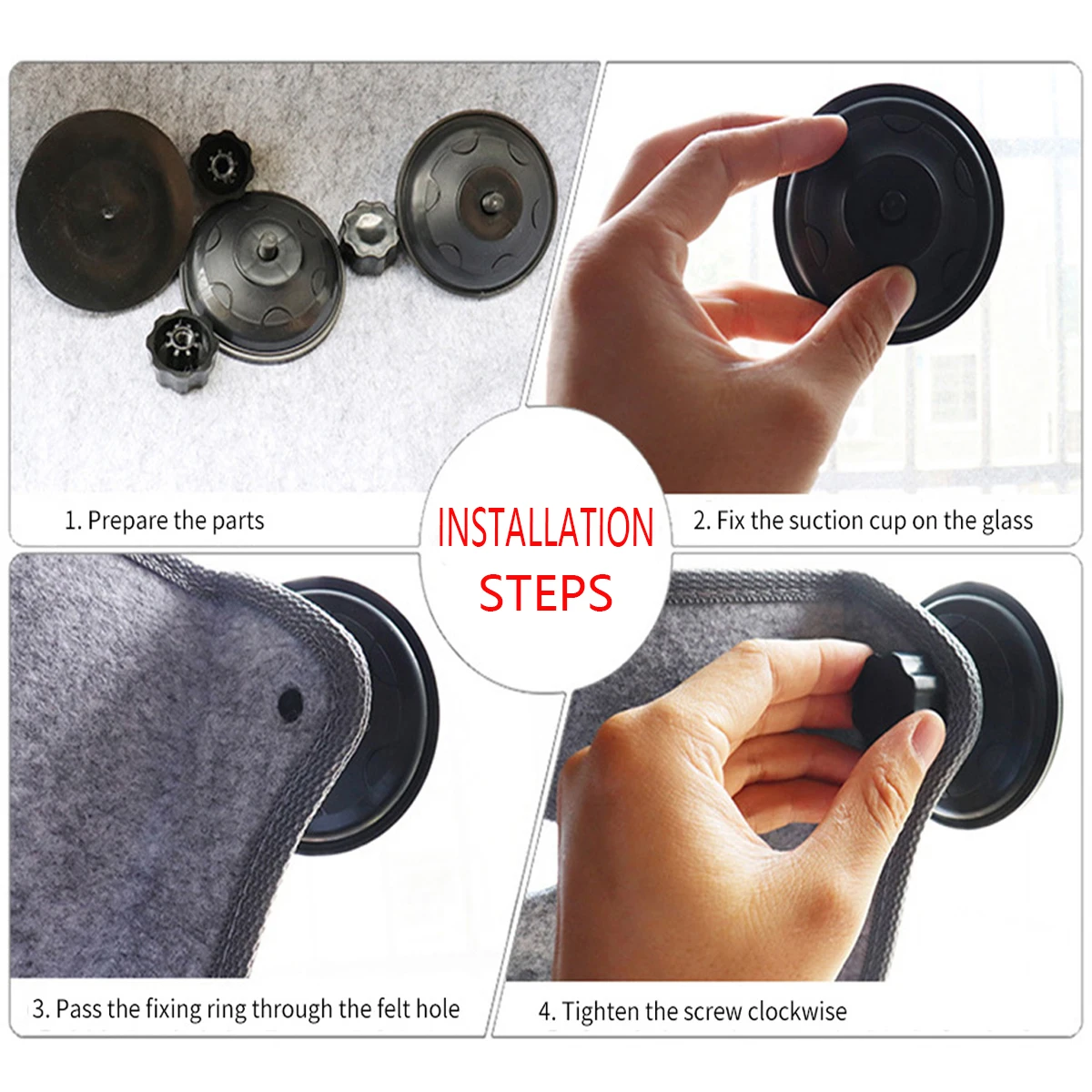 1. Prepare the parts

INSTALLATION STEPS

2. Fix the suction cup on the glass

3. Pass the fixing ring through the felt hole

4. Tighten the screw clockwise