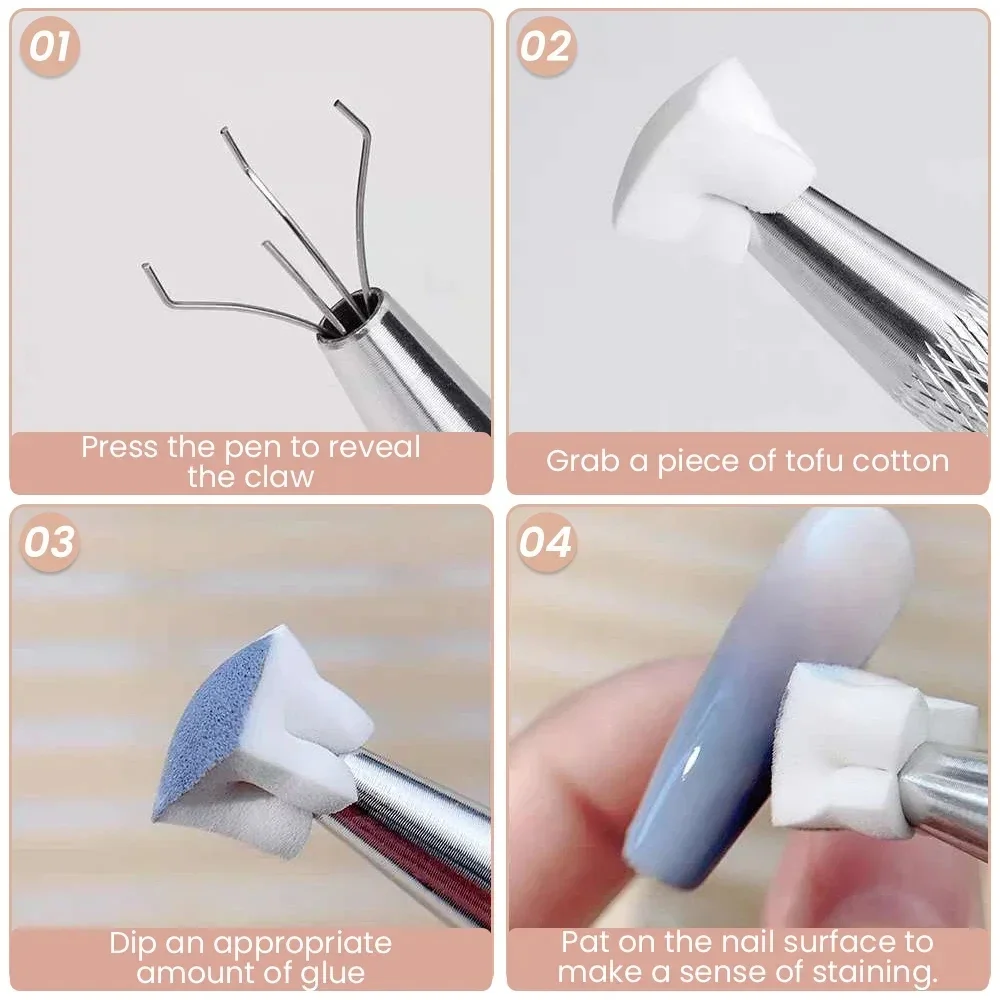 01

Press the pen to reveal the claw

02

Grab a piece of tofu cotton

03

Dip an appropriate amount of glue

04

Pat on the nail surface to make a sense of staining.