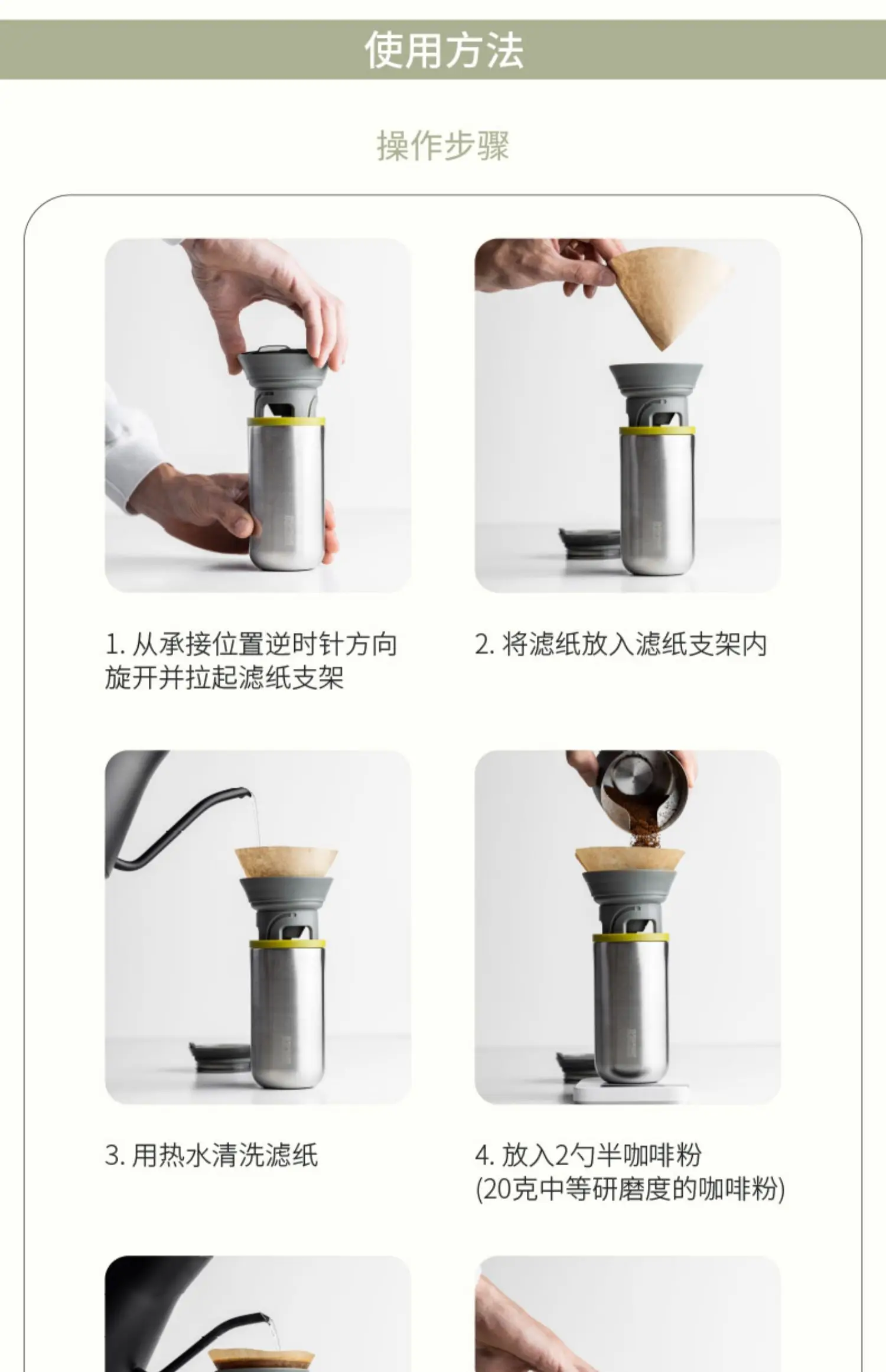 使用方法

操作步骤

1. 从承接位置逆时针方向旋开并拉起滤纸支架

2. 将滤纸放入滤纸支架内

3. 用热水清洗滤纸

4. 放入2勺半咖啡粉
(20克中等研磨度的咖啡粉)