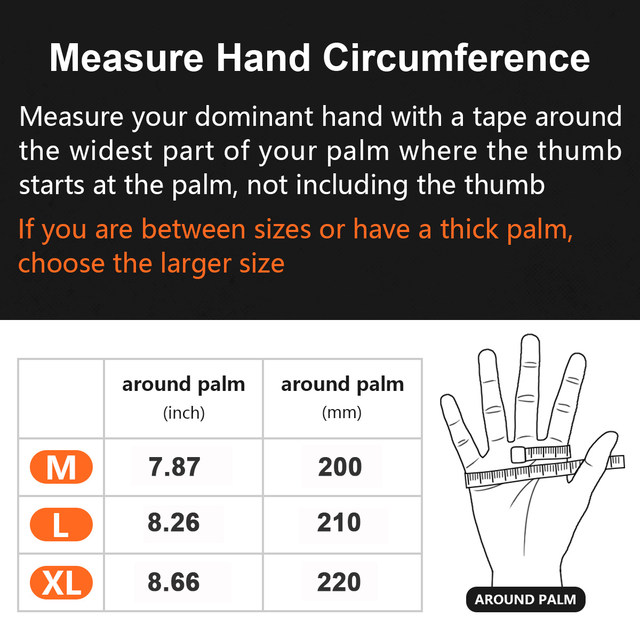 Measure Hand Circumference

Measure your dominant hand with a tape around the widest part of your palm where the thumb starts at the palm, not including the thumb

If you are between sizes or have a thick palm, choose the larger size

| | around palm (inch) | around palm (mm) |
|---|---|---|
| M | 7.87 | 200 |
| L | 8.26 | 210 |
| XL | 8.66 | 220 |

AROUND PALM