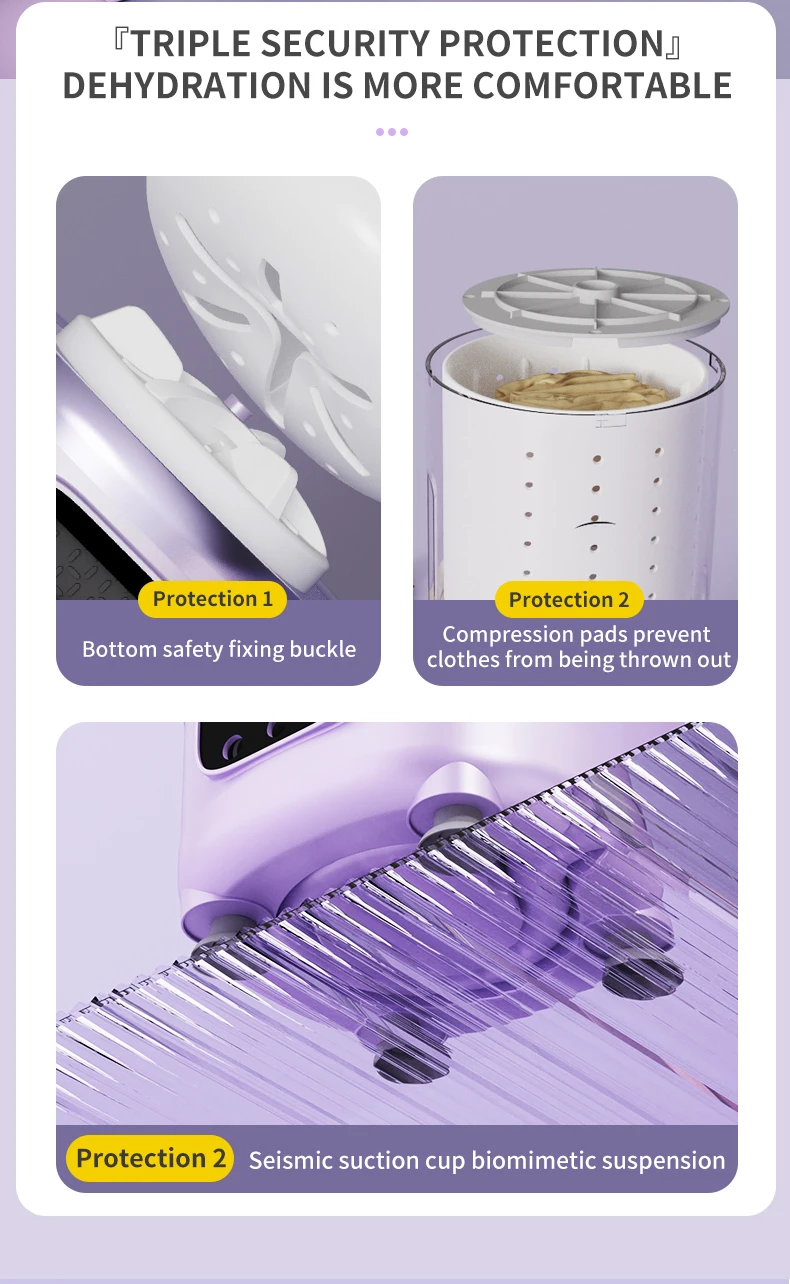 『TRIPLE SECURITY PROTECTION』
DEHYDRATION IS MORE COMFORTABLE

Protection 1
Bottom safety fixing buckle

Protection 2
Compression pads prevent clothes from being thrown out

Protection 2
Seismic suction cup biomimetic suspension