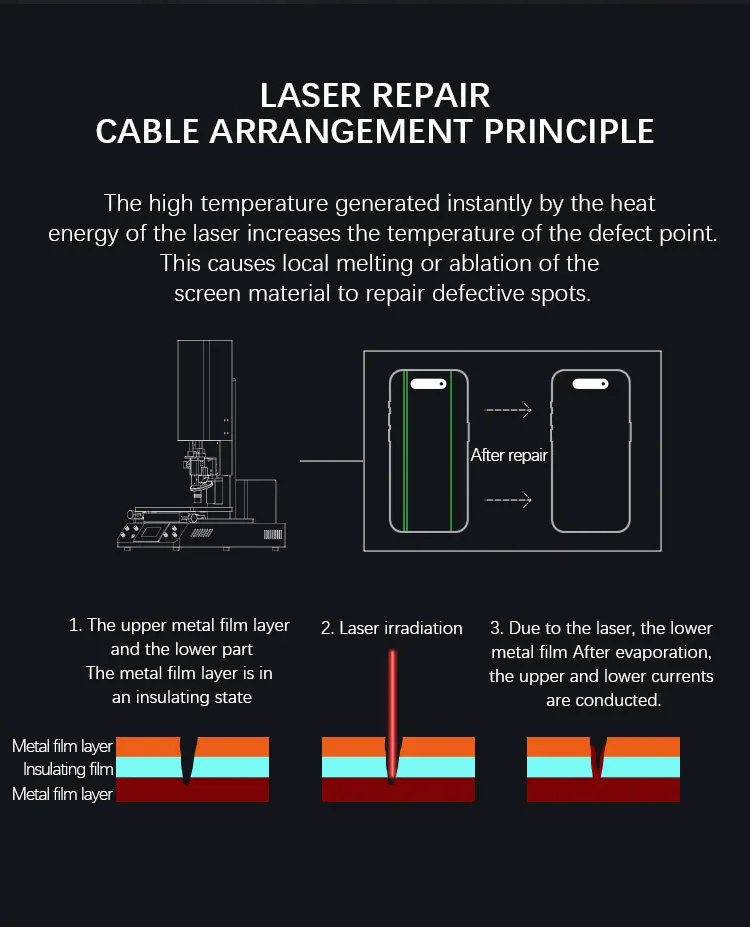 LASER REPAIR
CABLE ARRANGEMENT PRINCIPLE

The high temperature generated instantly by the heat energy of the laser increases the temperature of the defect point. This causes local melting or ablation of the screen material to repair defective spots.

After repair

1. The upper metal film layer and the lower part
The metal film layer is in an insulating state

2. Laser irradiation

3. Due to the laser, the lower metal film After evaporation, the upper and lower currents are conducted.

Metal film layer
Insulating film
Metal film layer