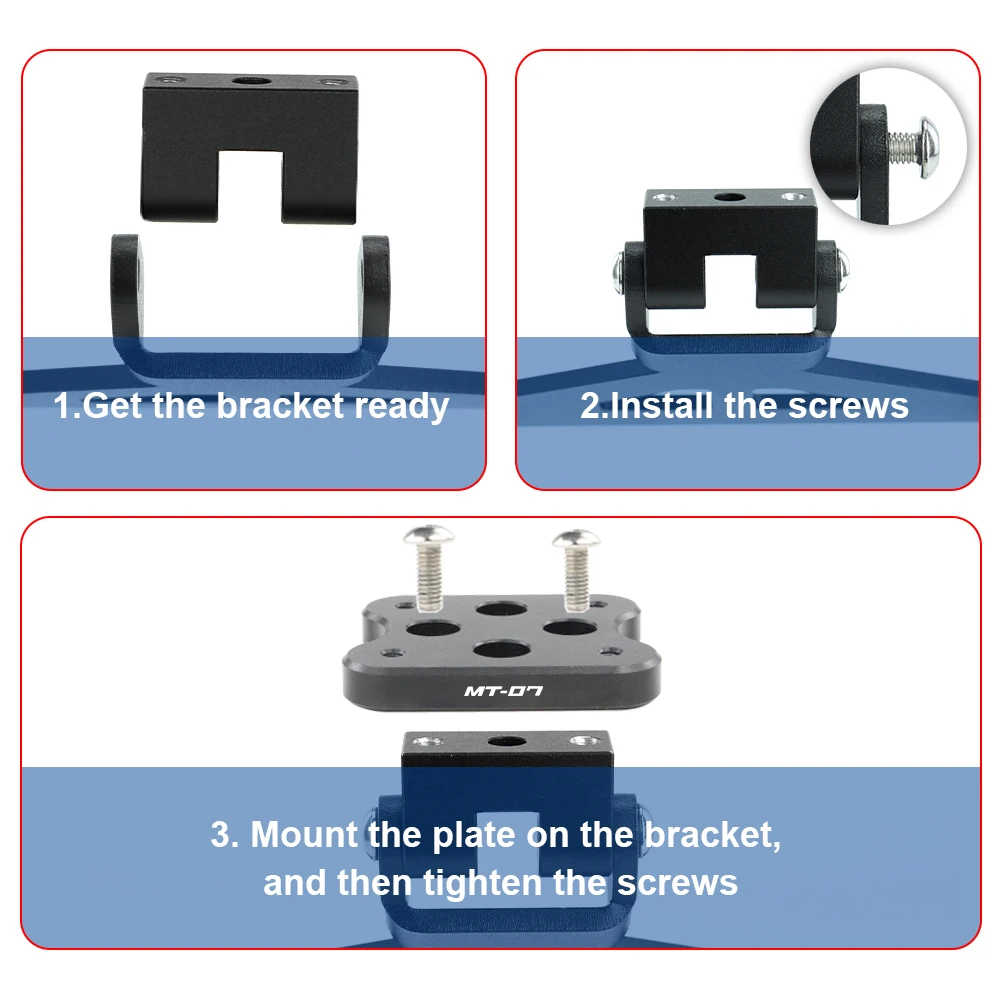 1.Get the bracket ready

2.Install the screws

MT-07

3. Mount the plate on the bracket, and then tighten the screws