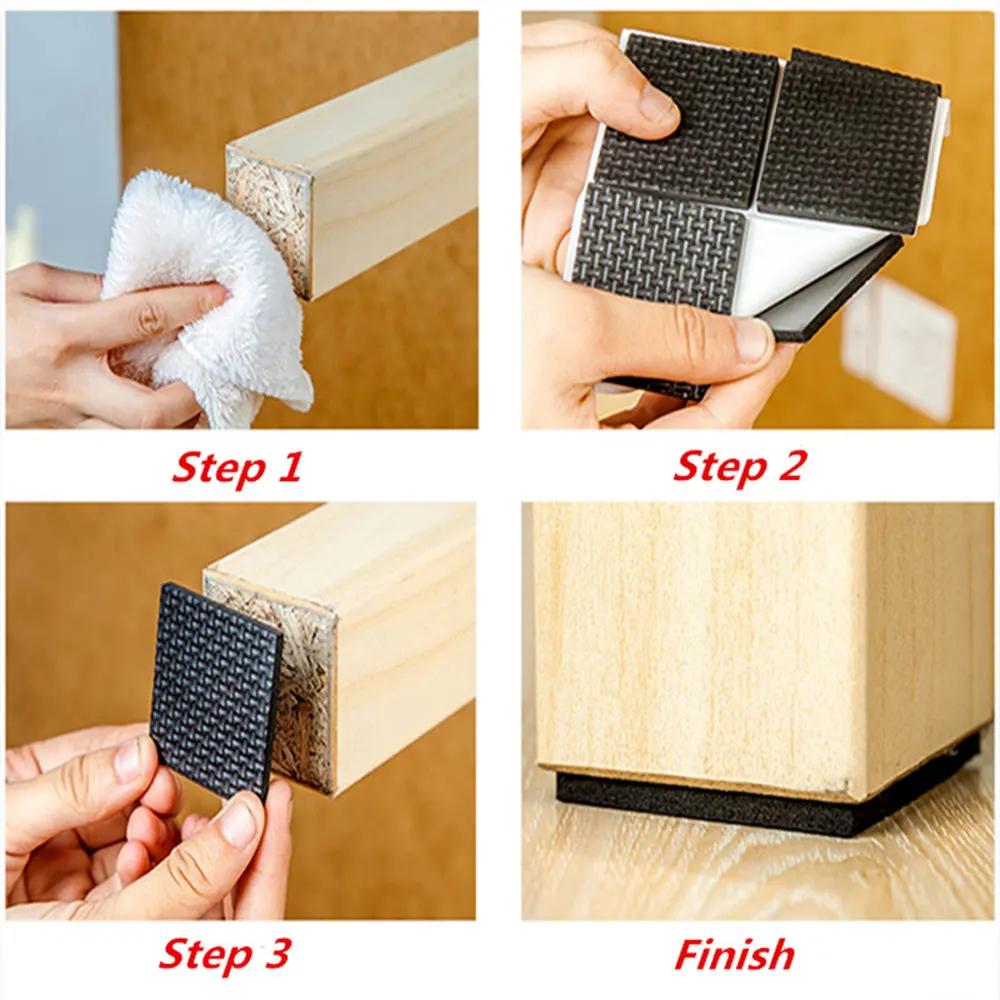 Step 1

Step 2

Step 3

Finish