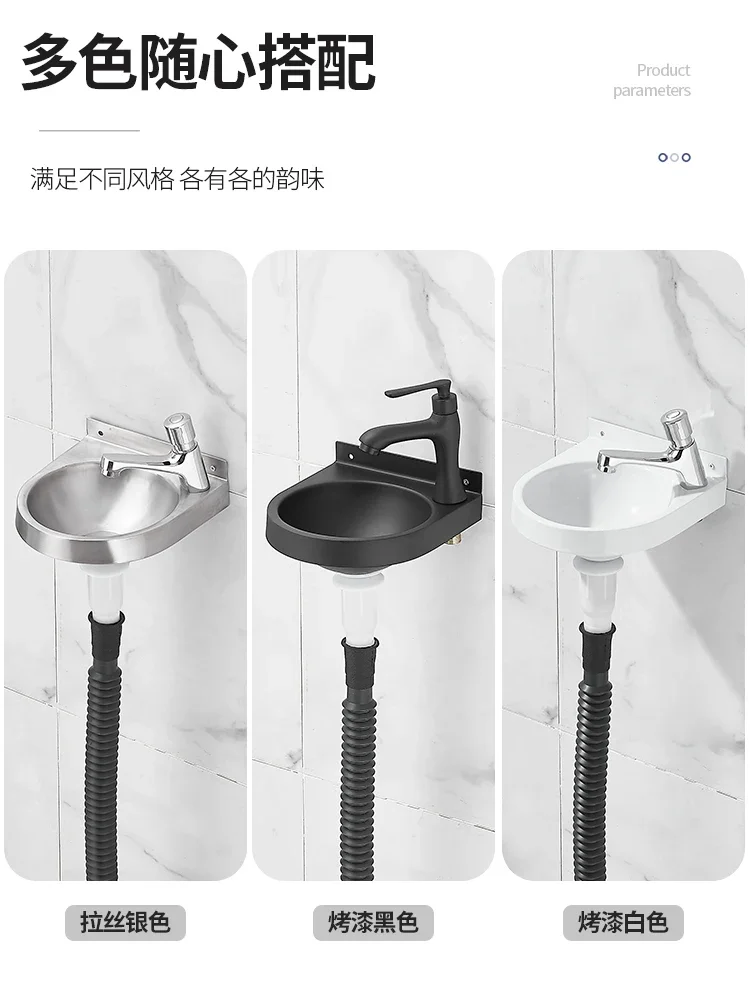 多色随心搭配

Product parameters

满足不同风格 各有各的韵味

拉丝银色

烤漆黑色

烤漆白色