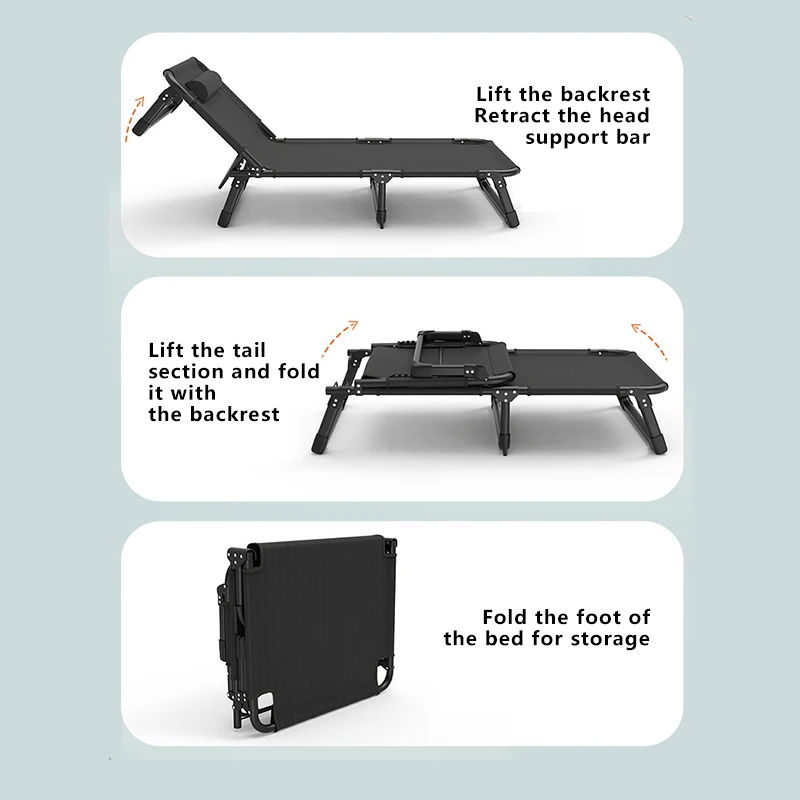 Lift the backrest
Retract the head
support bar

Lift the tail
section and fold
it with
the backrest

Fold the foot of
the bed for storage