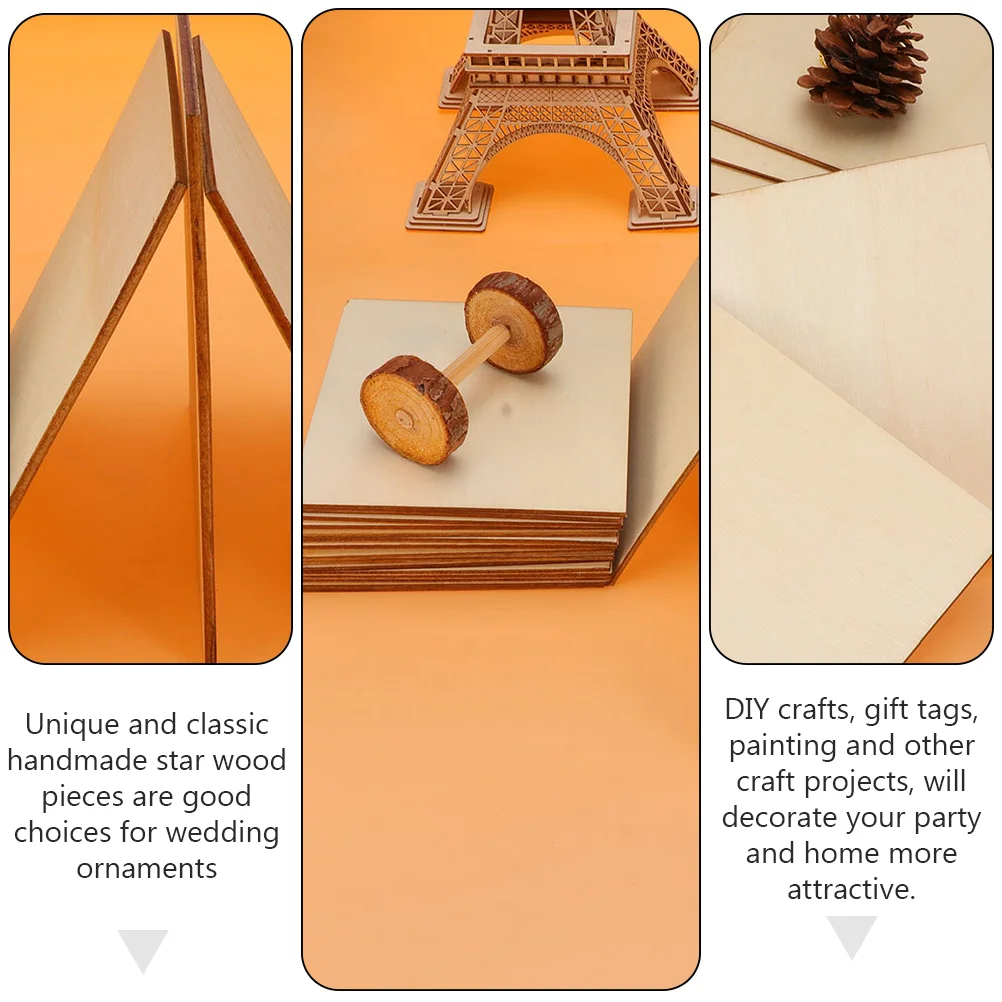 Unique and classic handmade star wood pieces are good choices for wedding ornaments

DIY crafts, gift tags, painting and other craft projects, will decorate your party and home more attractive.