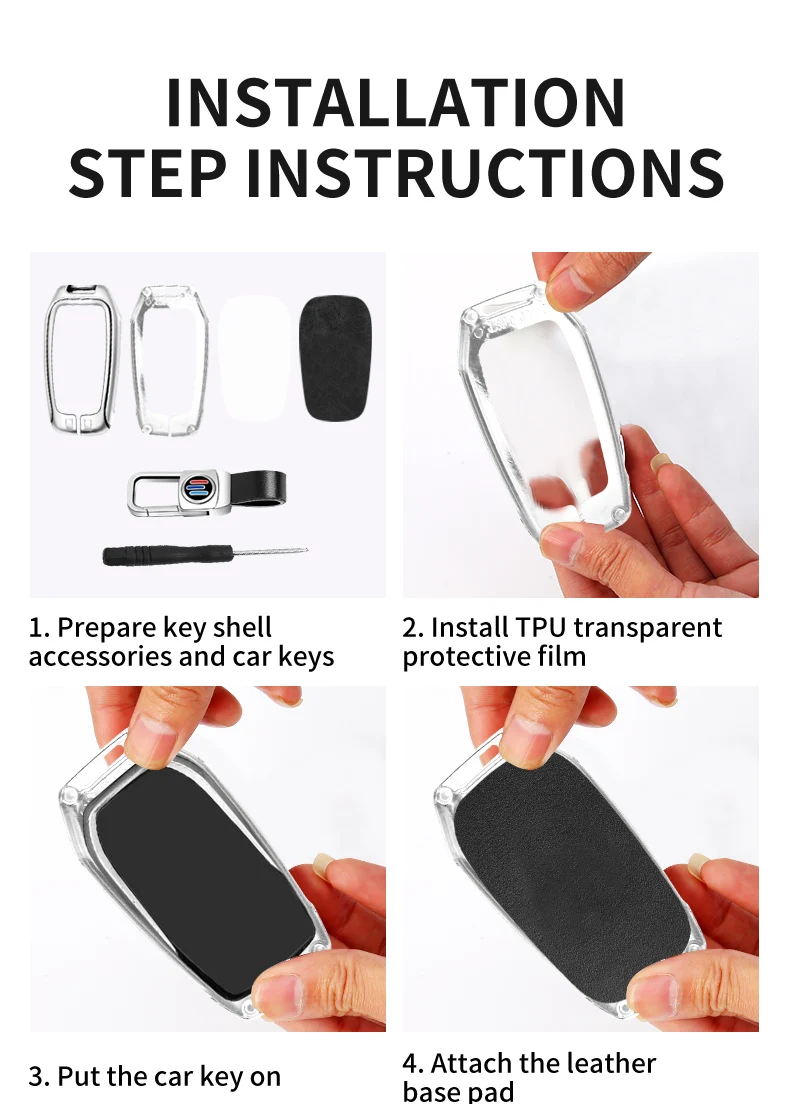 INSTALLATION
STEP INSTRUCTIONS

1. Prepare key shell accessories and car keys

2. Install TPU transparent protective film

3. Put the car key on

4. Attach the leather base pad