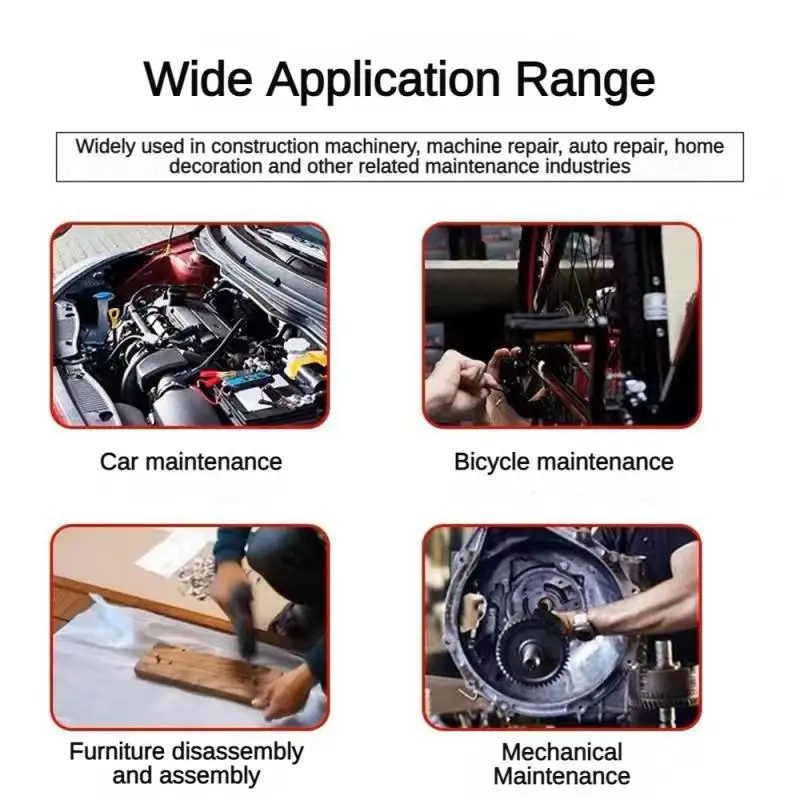 Wide Application Range

Widely used in construction machinery, machine repair, auto repair, home decoration and other related maintenance industries

Car maintenance

Bicycle maintenance

Furniture disassembly and assembly

Mechanical Maintenance