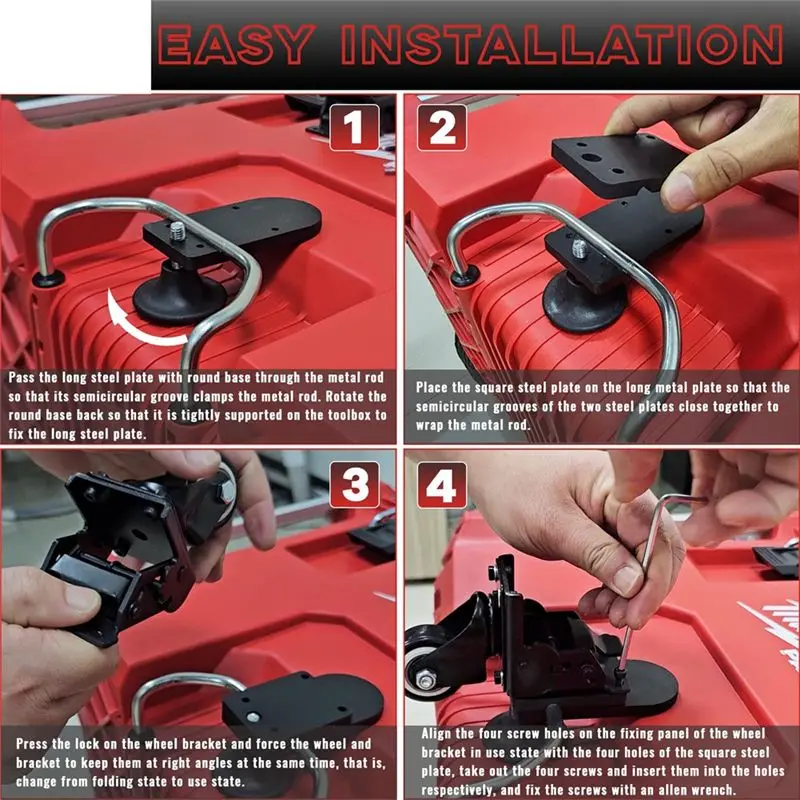 EASY INSTALLATION

1

Pass the long steel plate with round base through the metal rod so that its semicircular groove clamps the metal rod. Rotate the round base back so that it is tightly supported on the toolbox to fix the long steel plate.

2

Place the square steel plate on the long metal plate so that the semicircular grooves of the two steel plates close together to wrap the metal rod.

3

Press the lock on the wheel bracket and force the wheel and bracket to keep them at right angles at the same time, that is, change from folding state to use state.

4

Align the four screw holes on the fixing panel of the wheel bracket in use state with the four holes of the square steel plate, take out the four screws and insert them into the holes respectively, and fix the screws with an allen wrench.