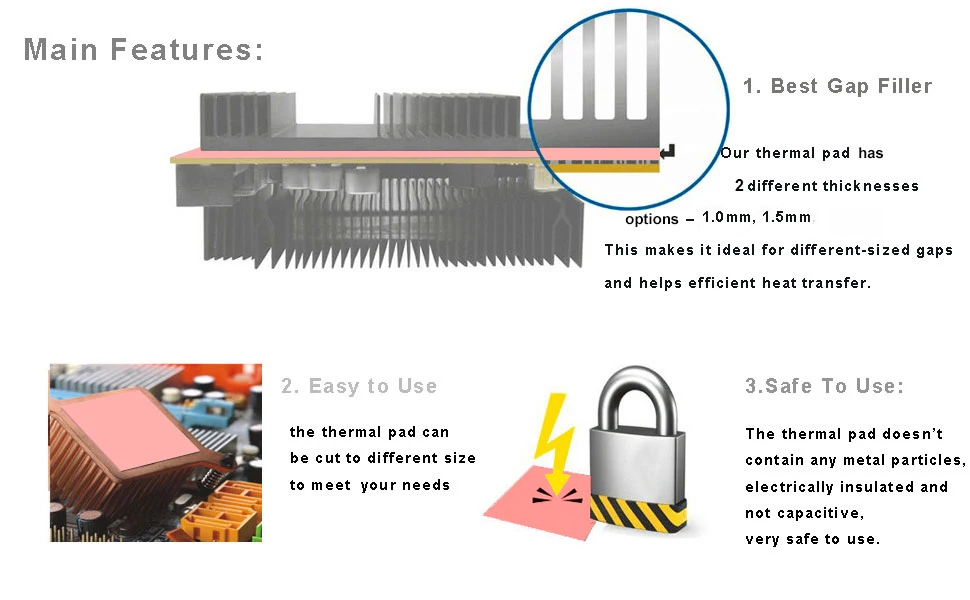 Main Features:

1. Best Gap Filler

Our thermal pad has 2 different thicknesses options – 1.0mm, 1.5mm. This makes it ideal for different-sized gaps and helps efficient heat transfer.

2. Easy to Use

the thermal pad can be cut to different size to meet your needs

3.Safe To Use:

The thermal pad doesn't contain any metal particles, electrically insulated and not capacitive, very safe to use.