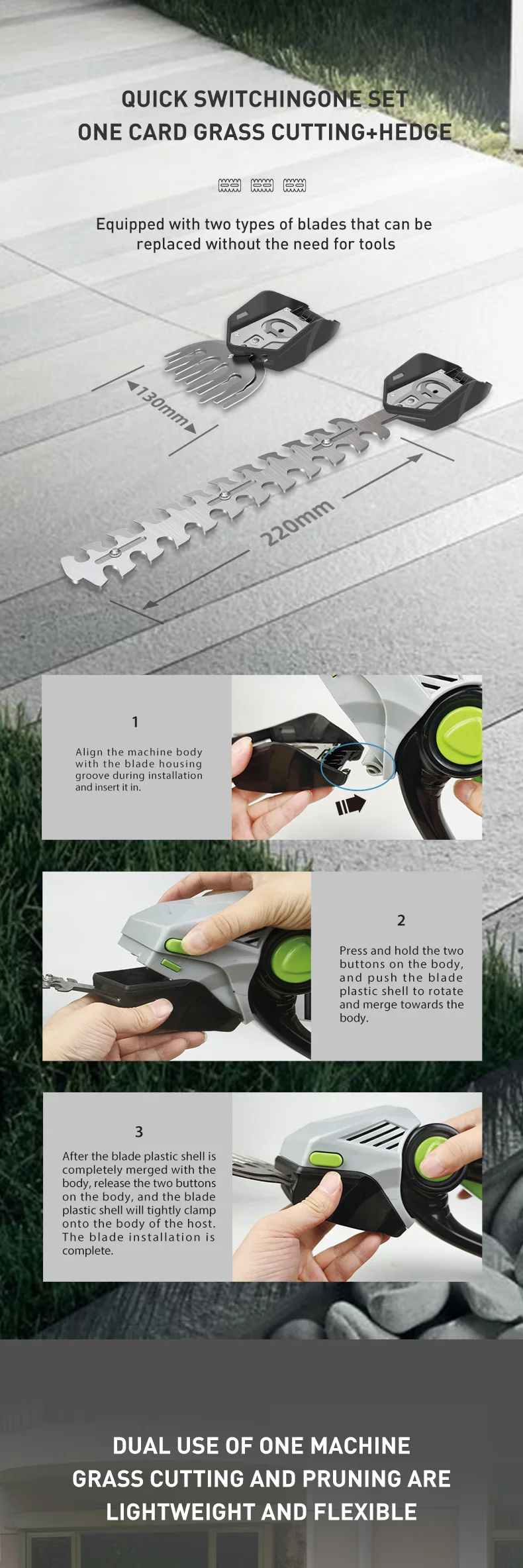 QUICK SWITCHINGONE SET
ONE CARD GRASS CUTTING+HEDGE

Equipped with two types of blades that can be replaced without the need for tools

130mm

220mm

1

Align the machine body with the blade housing groove during installation and insert it in.

2

Press and hold the two buttons on the body, and push the blade plastic shell to rotate and merge towards the body.

3

After the blade plastic shell is completely merged with the body, release the two buttons on the body, and the blade plastic shell will tightly clamp onto the body of the host. The blade installation is complete.

DUAL USE OF ONE MACHINE
GRASS CUTTING AND PRUNING ARE
LIGHTWEIGHT AND FLEXIBLE