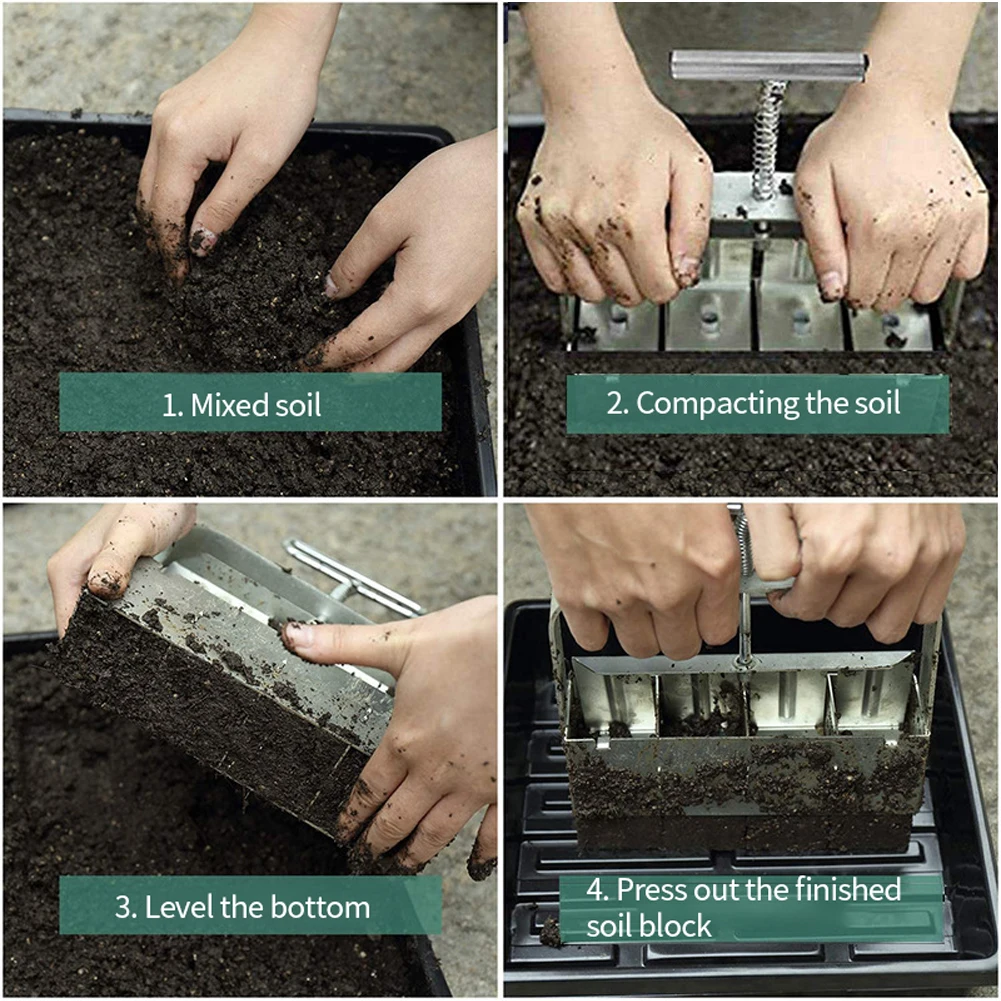 1. Mixed soil

2. Compacting the soil

3. Level the bottom

4. Press out the finished soil block