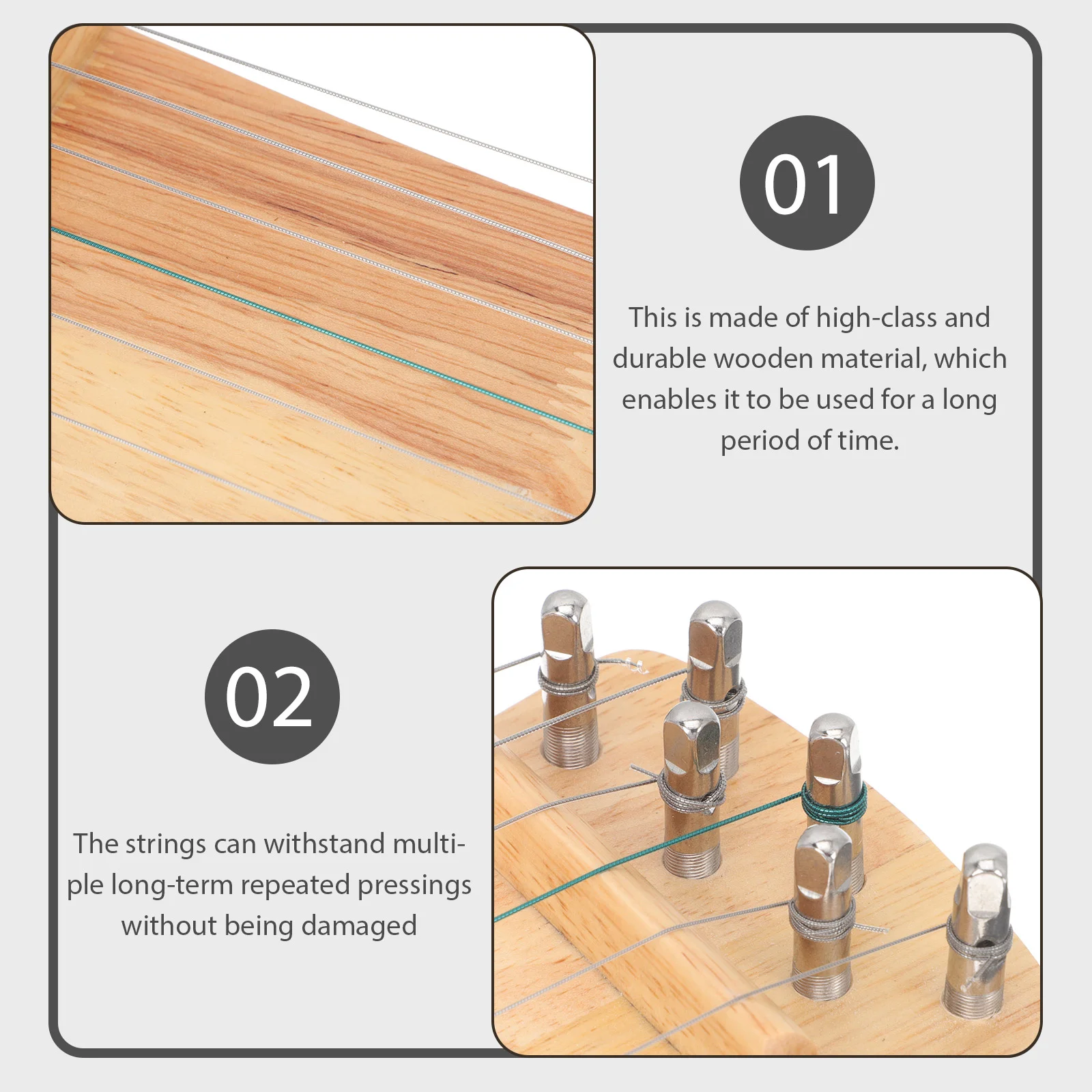 01

This is made of high-class and durable wooden material, which enables it to be used for a long period of time.

02

The strings can withstand multiple long-term repeated pressings without being damaged