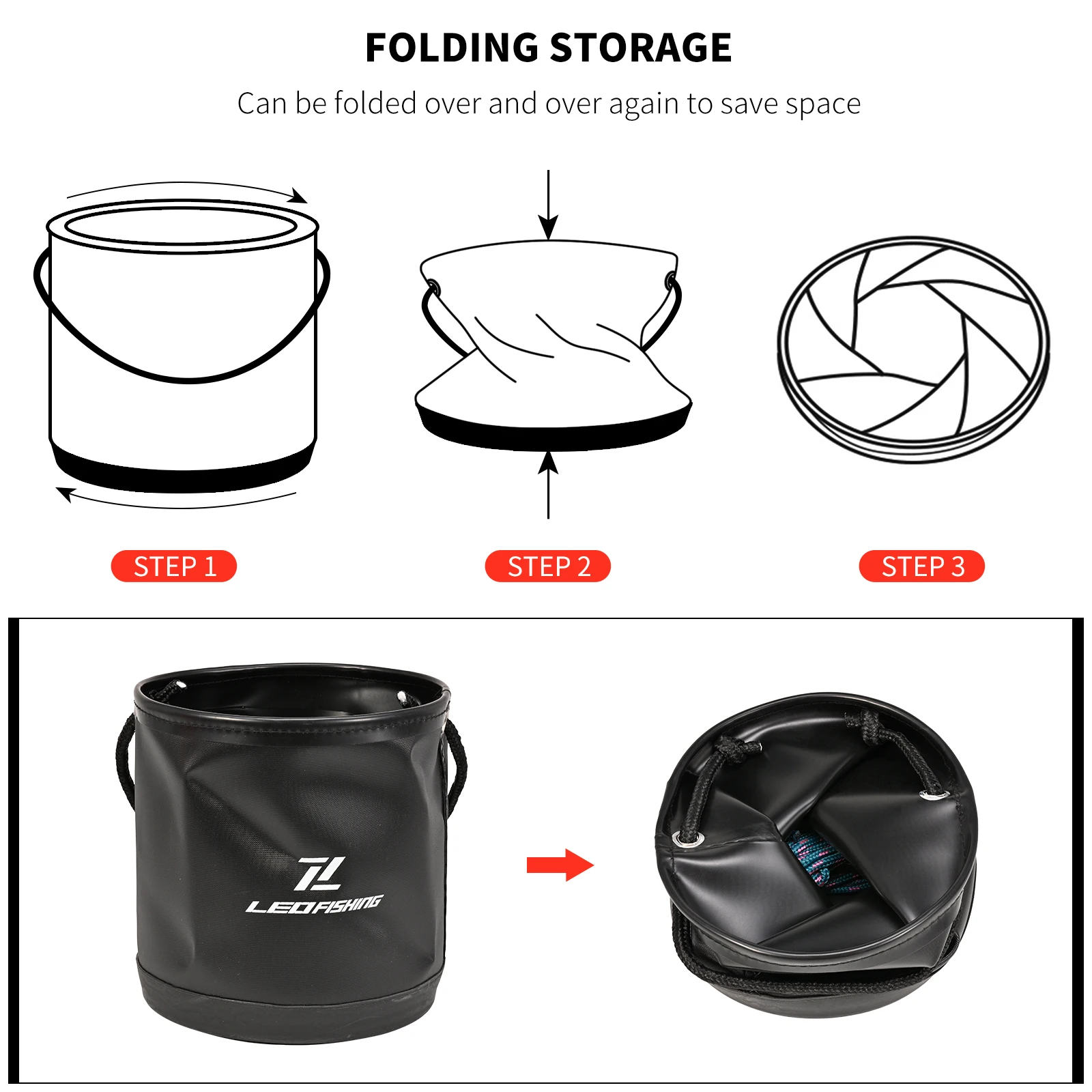 FOLDING STORAGE

Can be folded over and over again to save space

STEP 1

STEP 2

STEP 3

LEOFISHING