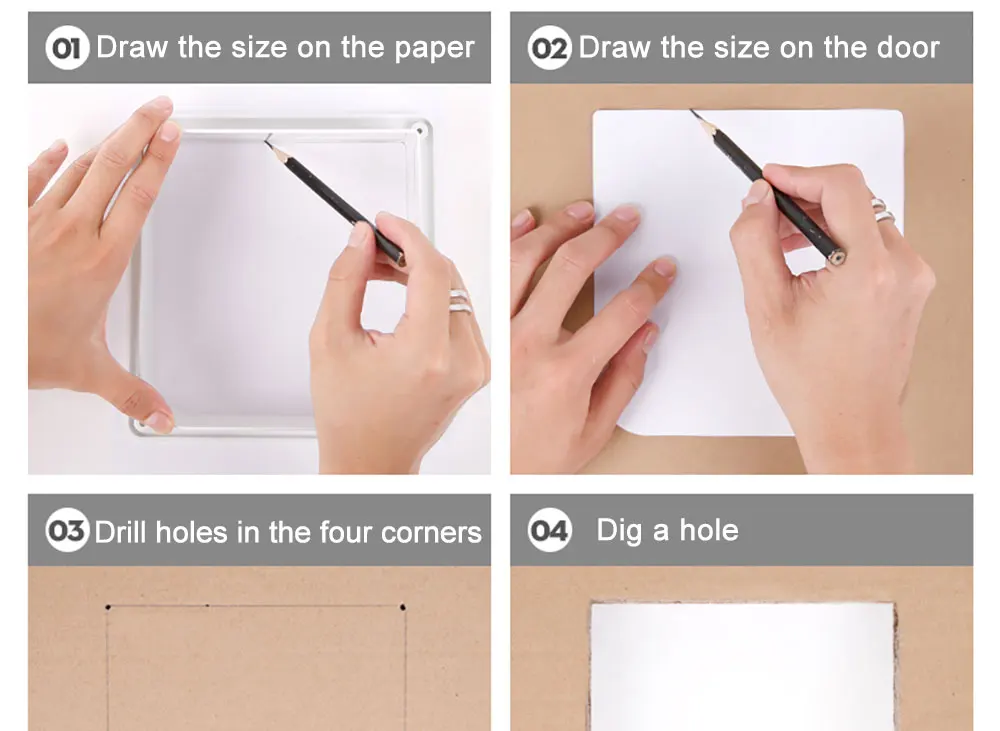 01 Draw the size on the paper

02 Draw the size on the door

03 Drill holes in the four corners

04 Dig a hole