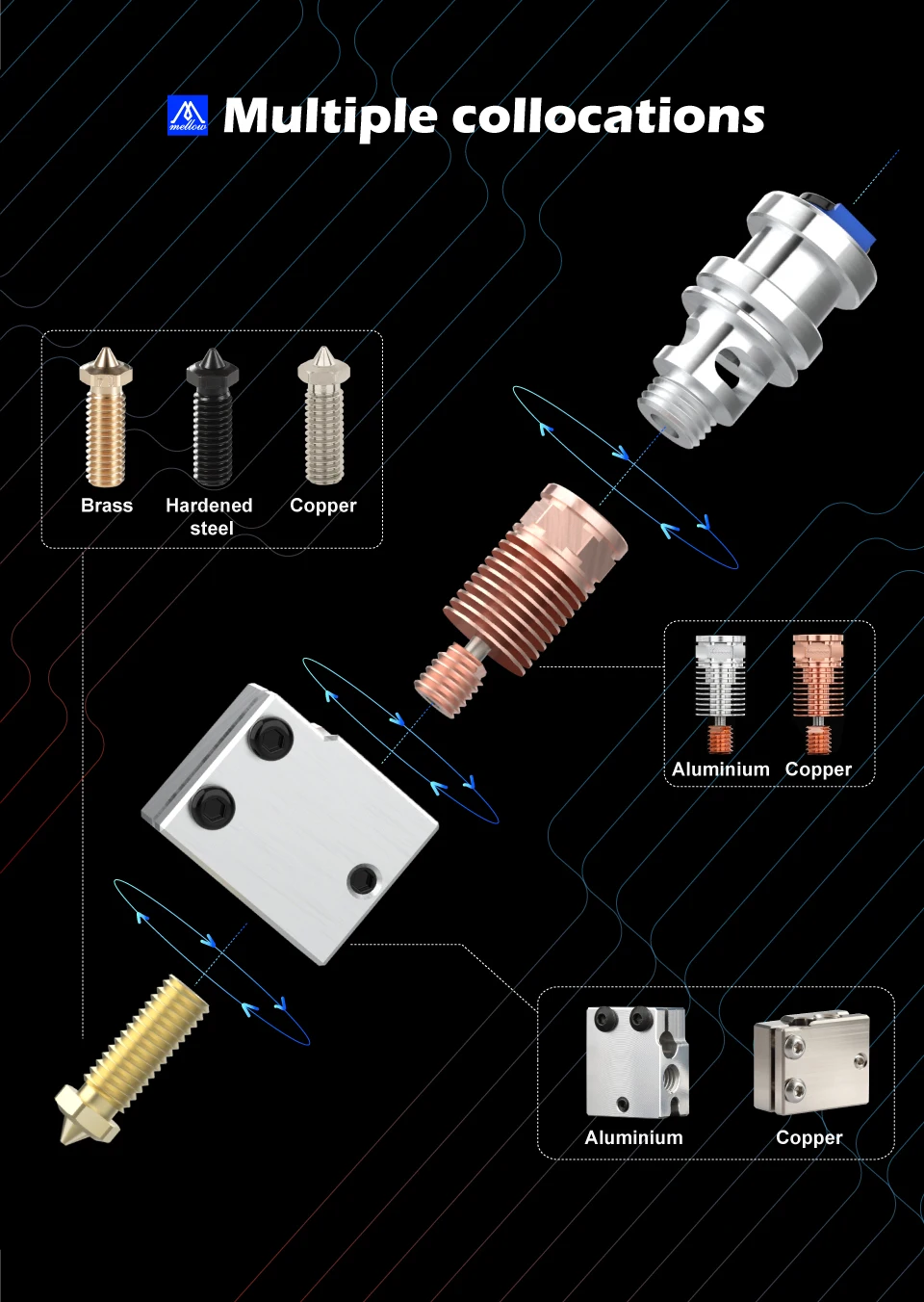 mellow

Multiple collocations

Brass

Hardened steel

Copper

Aluminium

Copper

Aluminium

Copper