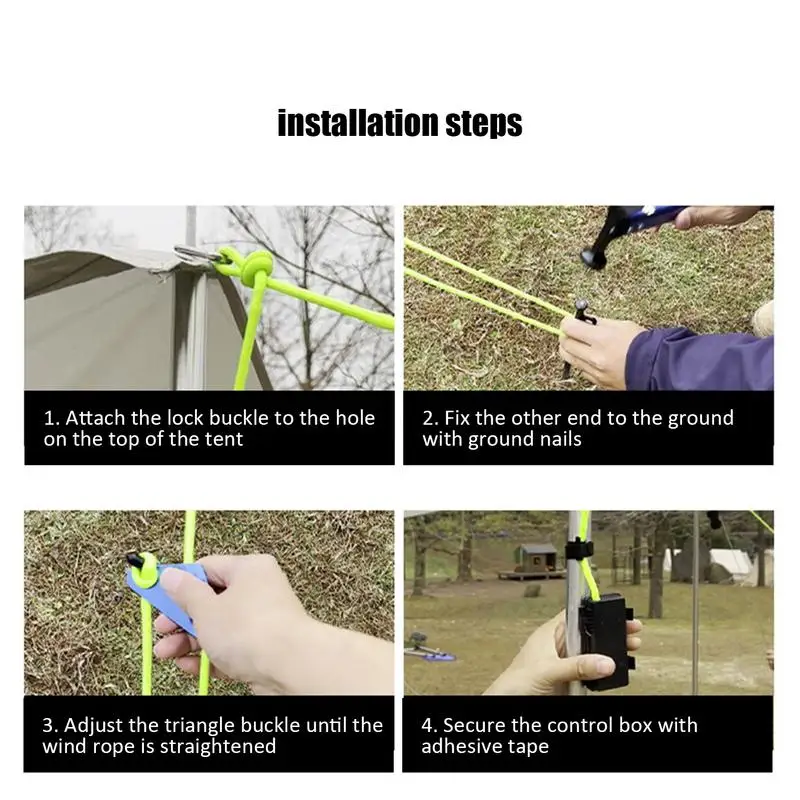 installation steps

1. Attach the lock buckle to the hole on the top of the tent

2. Fix the other end to the ground with ground nails

3. Adjust the triangle buckle until the wind rope is straightened

4. Secure the control box with adhesive tape