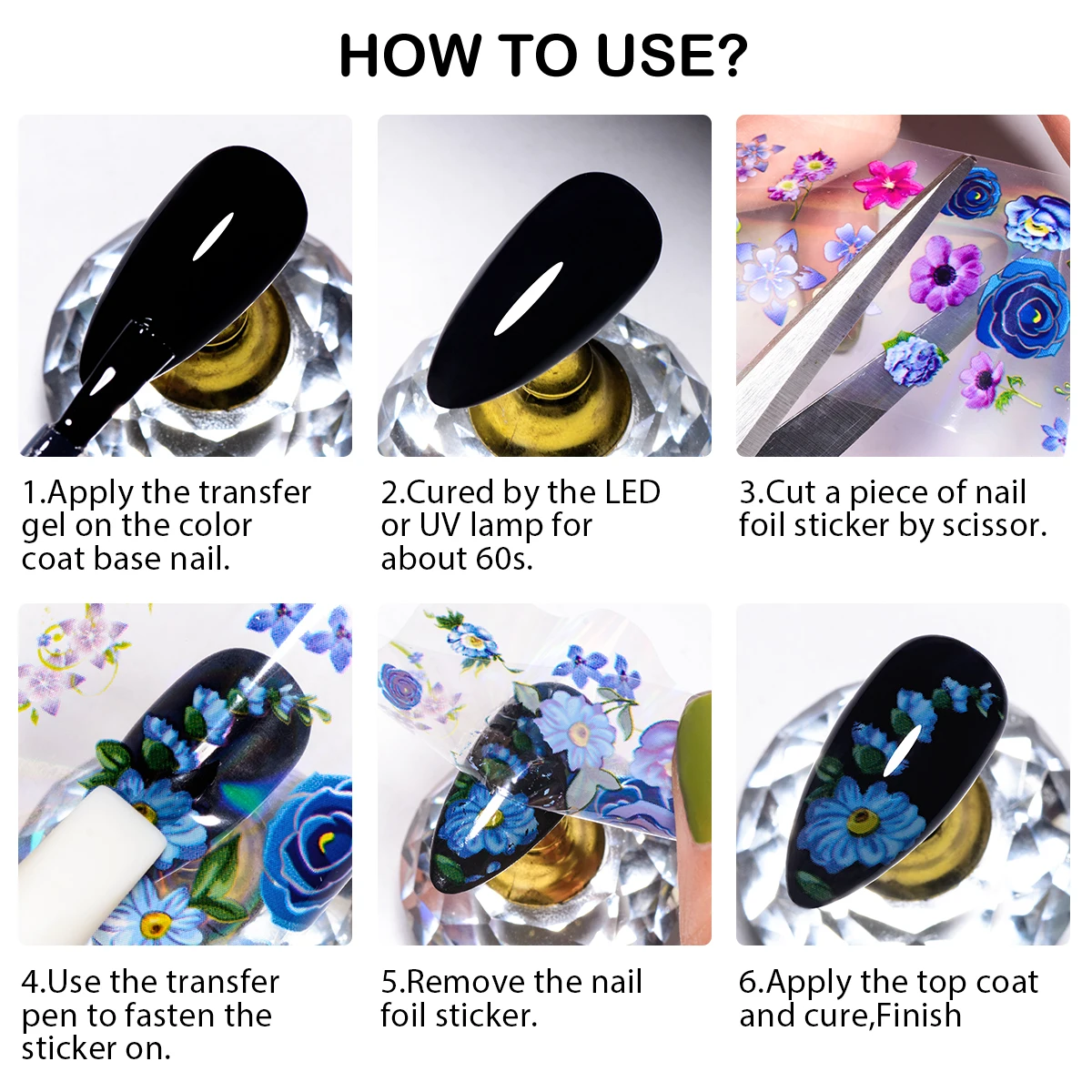 HOW TO USE?

1.Apply the transfer gel on the color coat base nail.

2.Cured by the LED or UV lamp for about 60s.

3.Cut a piece of nail foil sticker by scissor.

4.Use the transfer pen to fasten the sticker on.

5.Remove the nail foil sticker.

6.Apply the top coat and cure,Finish