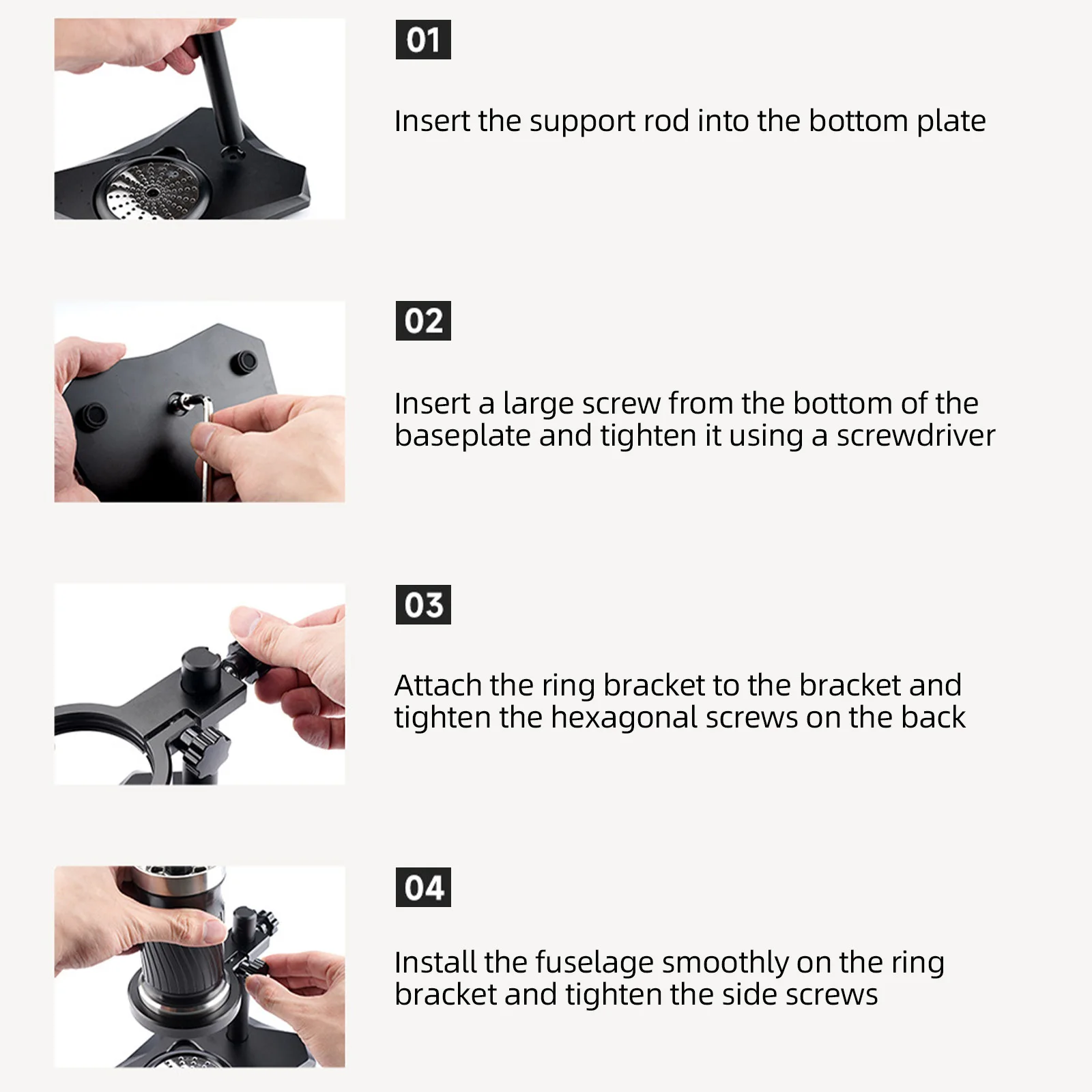 01

Insert the support rod into the bottom plate

02

Insert a large screw from the bottom of the baseplate and tighten it using a screwdriver

03

Attach the ring bracket to the bracket and tighten the hexagonal screws on the back

04

Install the fuselage smoothly on the ring bracket and tighten the side screws