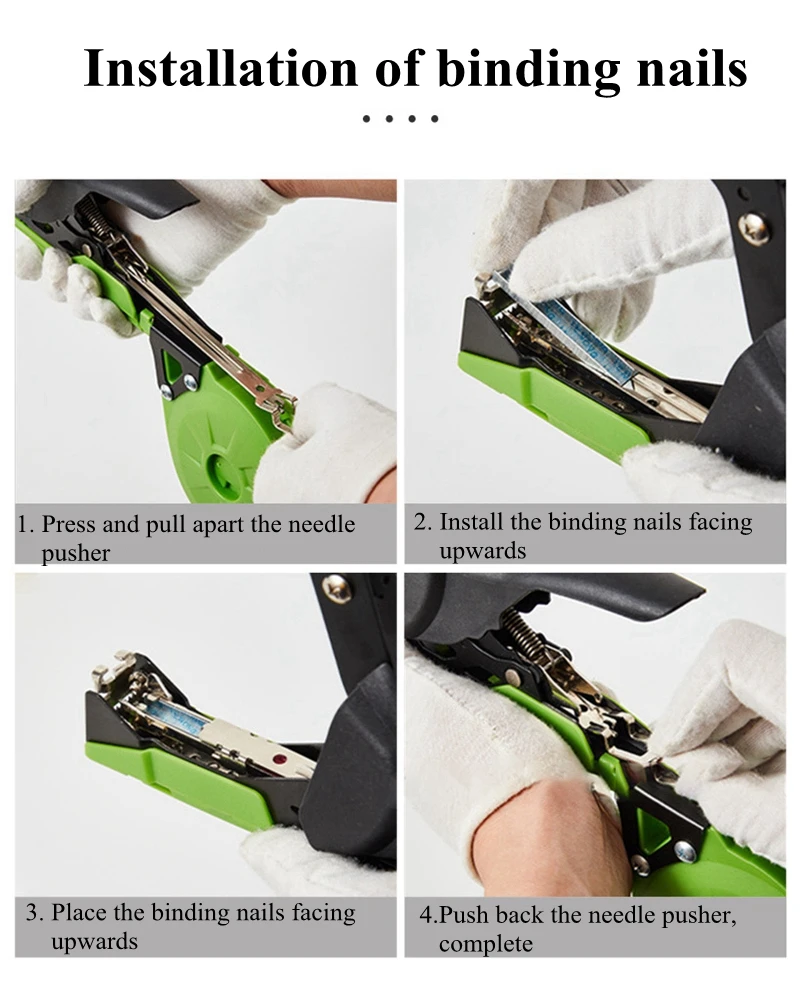 Installation of binding nails

1. Press and pull apart the needle pusher

2. Install the binding nails facing upwards

3. Place the binding nails facing upwards

4.Push back the needle pusher, complete