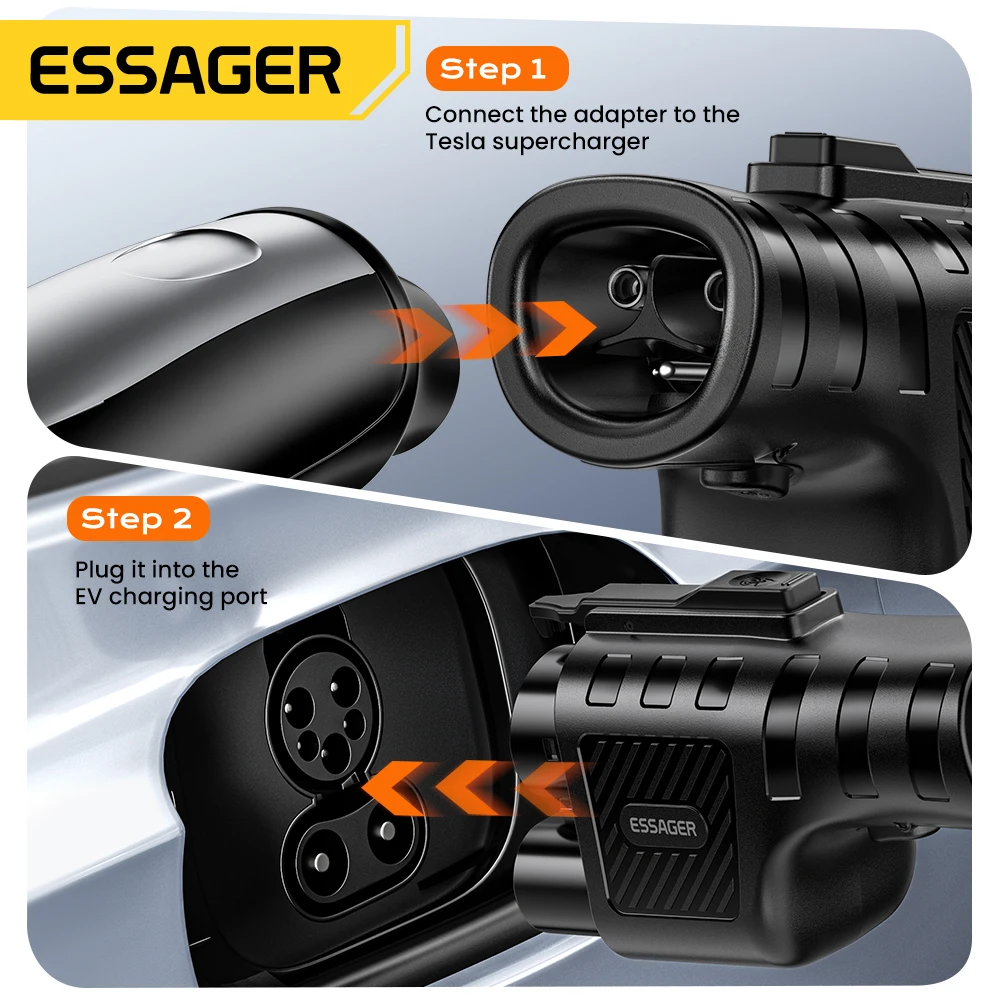 ESSAGER

Step 1

Connect the adapter to the Tesla supercharger

Step 2

Plug it into the EV charging port

ESSAGER