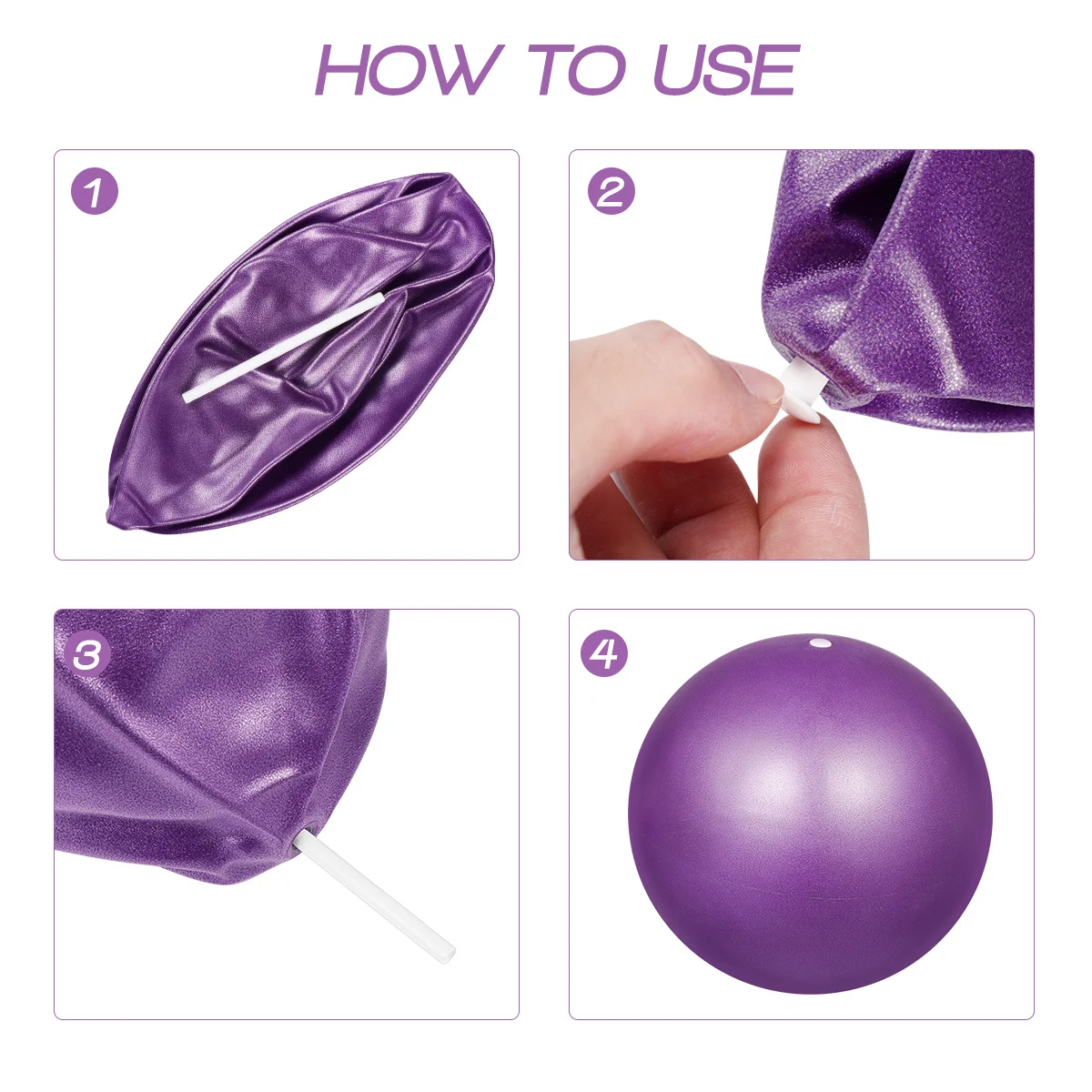 HOW TO USE

1

2

3

4